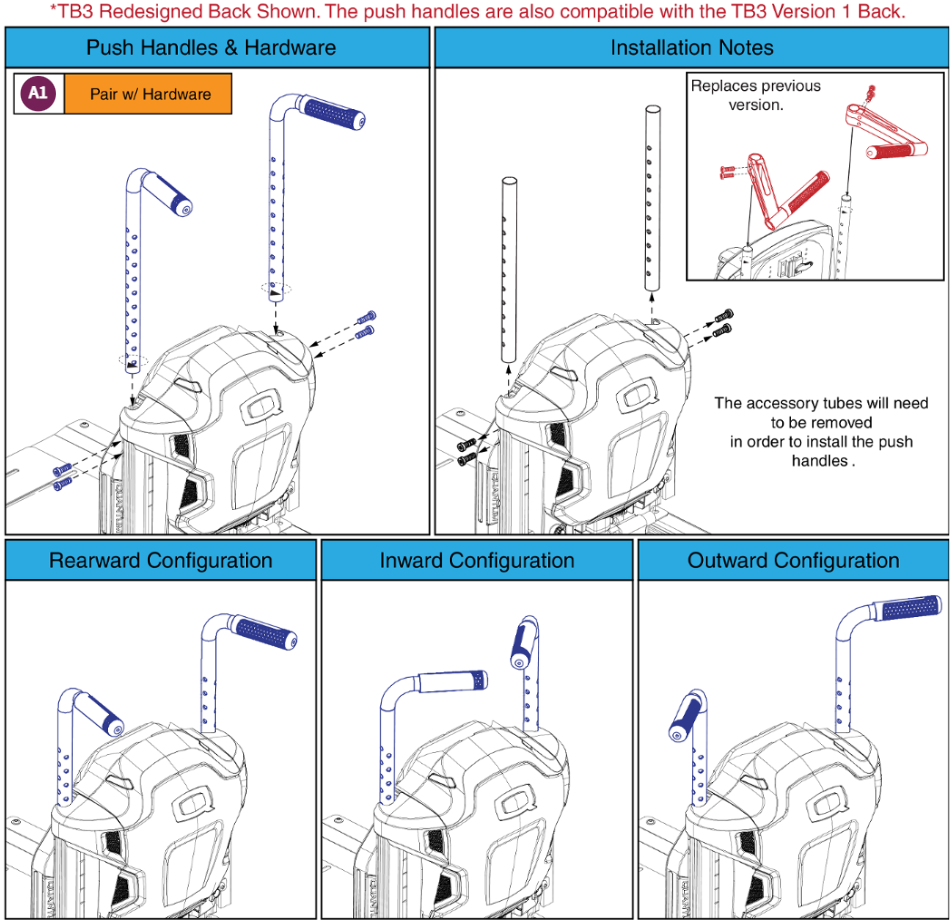 *TB3 Redesigned Back Shown. The push handles are also compatible with the TB3 Version 1 Back.

Push Handles & Hardware

A1 Pair w/ Hardware

Installation Notes

Replaces previous version.

The accessory tubes will need to be removed in order to install the push handles .

Rearward Configuration

Inward Configuration

Outward Configuration