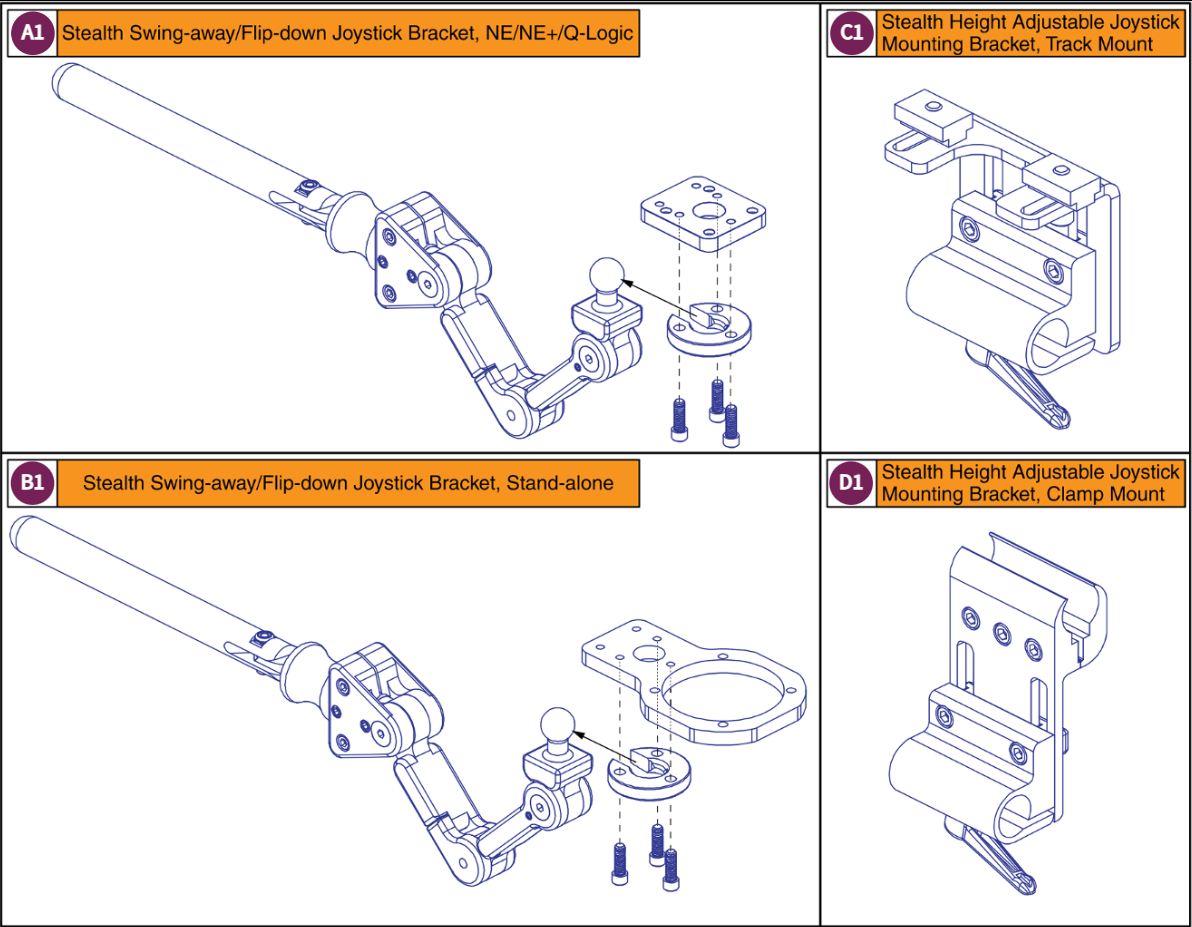 A1 Stealth Swing-away/Flip-down Joystick Bracket, NE/NE+/Q-Logic

C1 Stealth Height Adjustable Joystick Mounting Bracket, Track Mount

B1 Stealth Swing-away/Flip-down Joystick Bracket, Stand-alone

D1 Stealth Height Adjustable Joystick Mounting Bracket, Clamp Mount