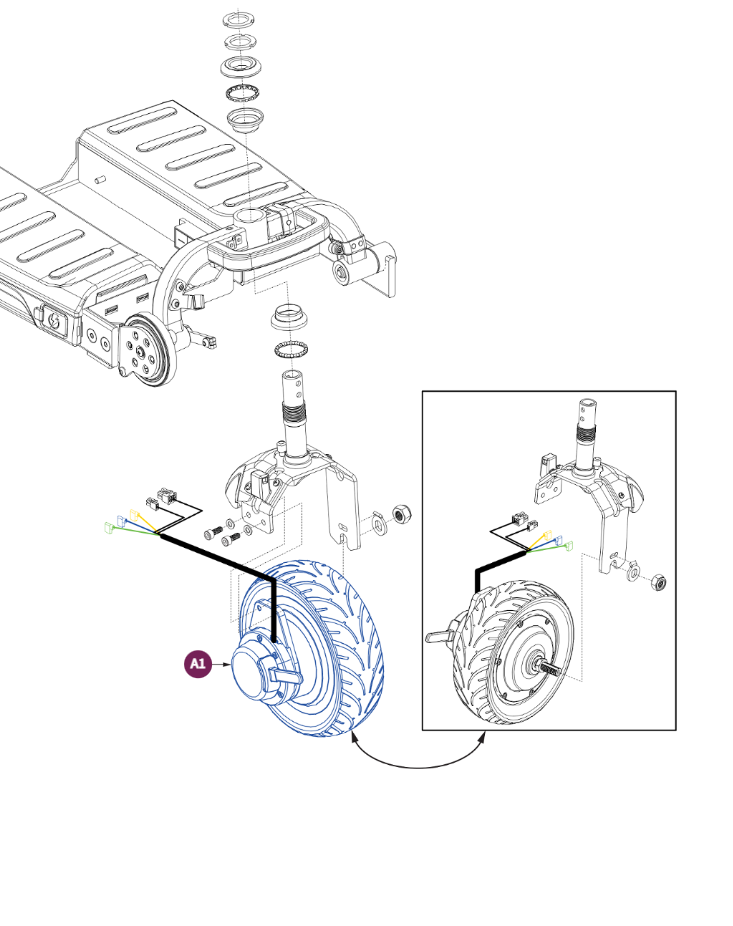 A1