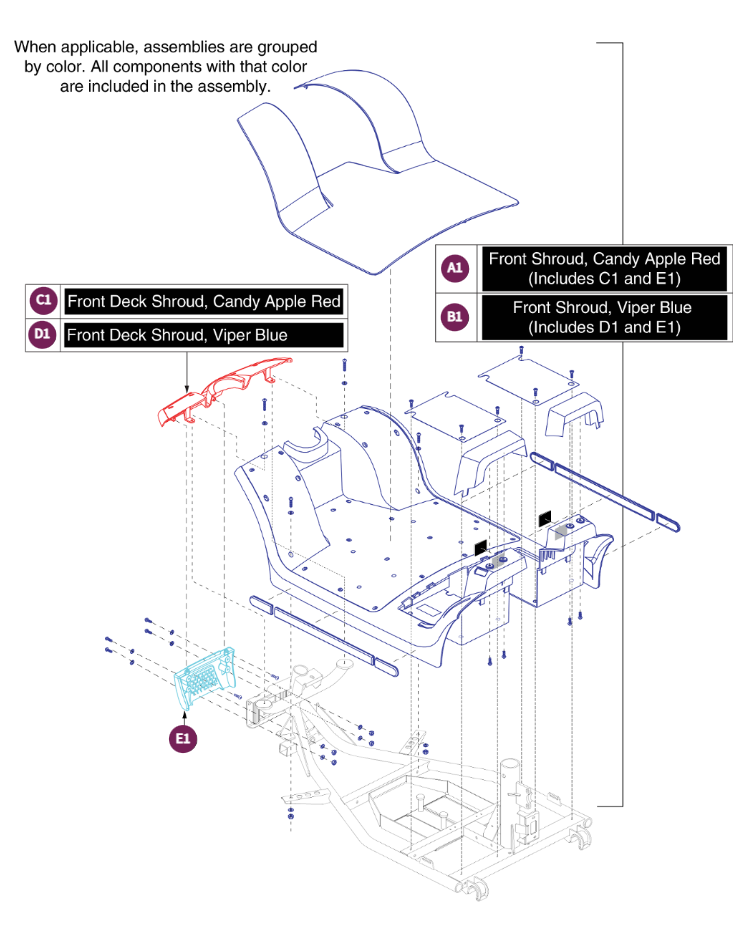 When applicable, assemblies are grouped by color. All components with that color are included in the assembly.

A1 Front Shroud, Candy Apple Red (Includes C1 and E1)

B1 Front Shroud, Viper Blue (Includes D1 and E1)

C1 Front Deck Shroud, Candy Apple Red

D1 Front Deck Shroud, Viper Blue

E1