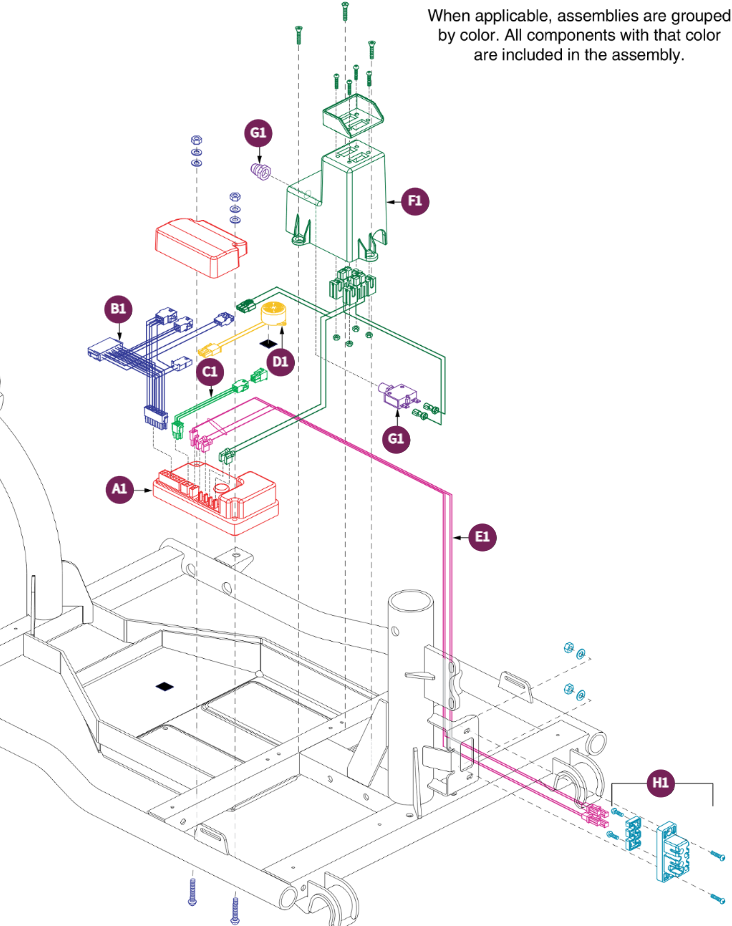 When applicable, assemblies are grouped by color. All components with that color are included in the assembly.

G1

F1

B1

D1

C1

G1

A1

E1

H1