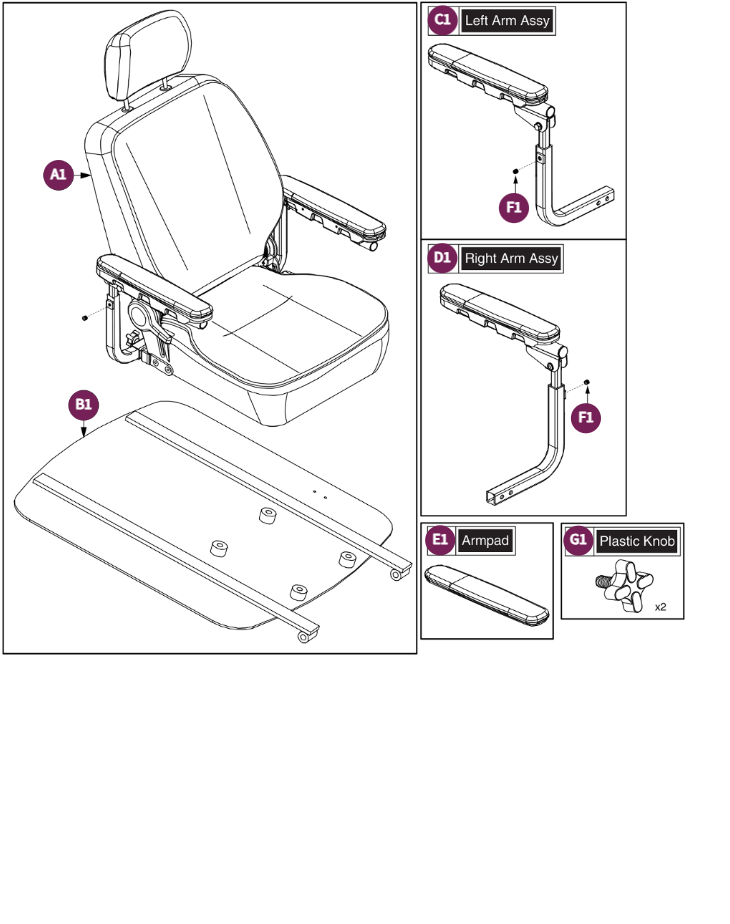 A1

B1

C1 Left Arm Assy

F1

D1 Right Arm Assy

F1

E1 Armpad

G1 Plastic Knob

x2