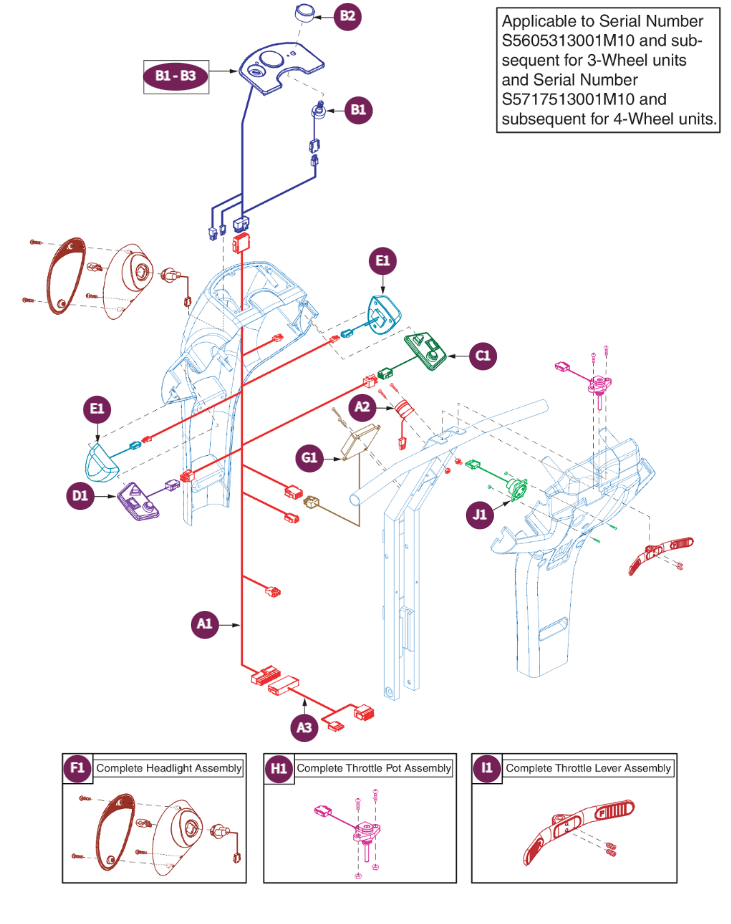 Applicable to Serial Number S5605313001M10 and subsequent for 3-Wheel units and Serial Number S5717513001M10 and subsequent for 4-Wheel units.

B2

B1 - B3

B1

E1

C1

A2

E1

G1

D1

J1

A1

A3

F1 Complete Headlight Assembly

H1 Complete Throttle Pot Assembly

I1 Complete Throttle Lever Assembly