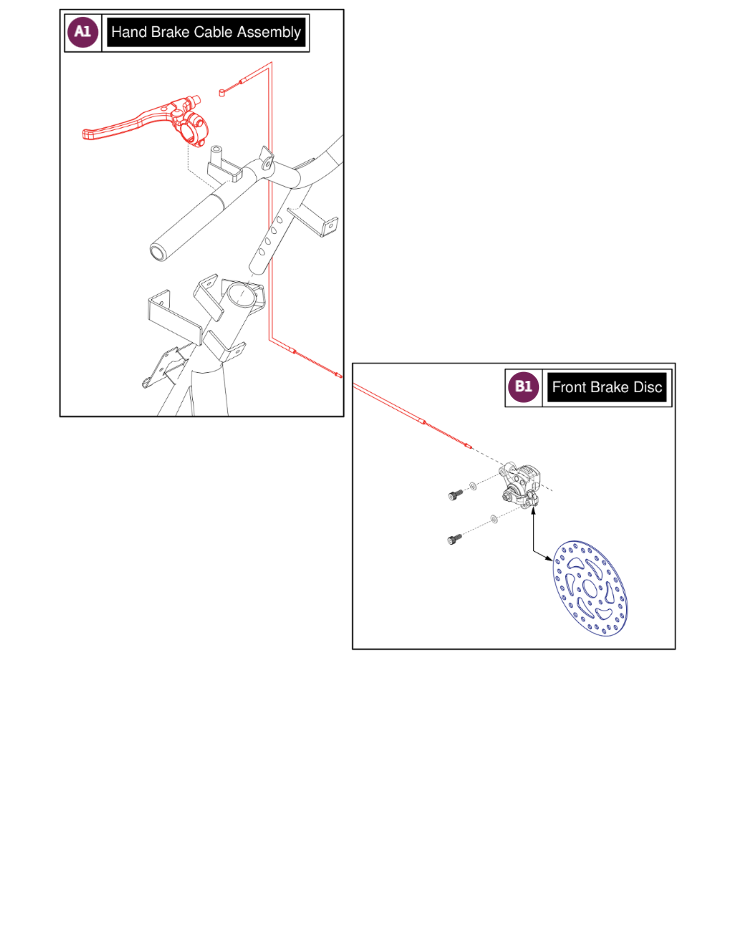 A1 Hand Brake Cable Assembly

B1 Front Brake Disc