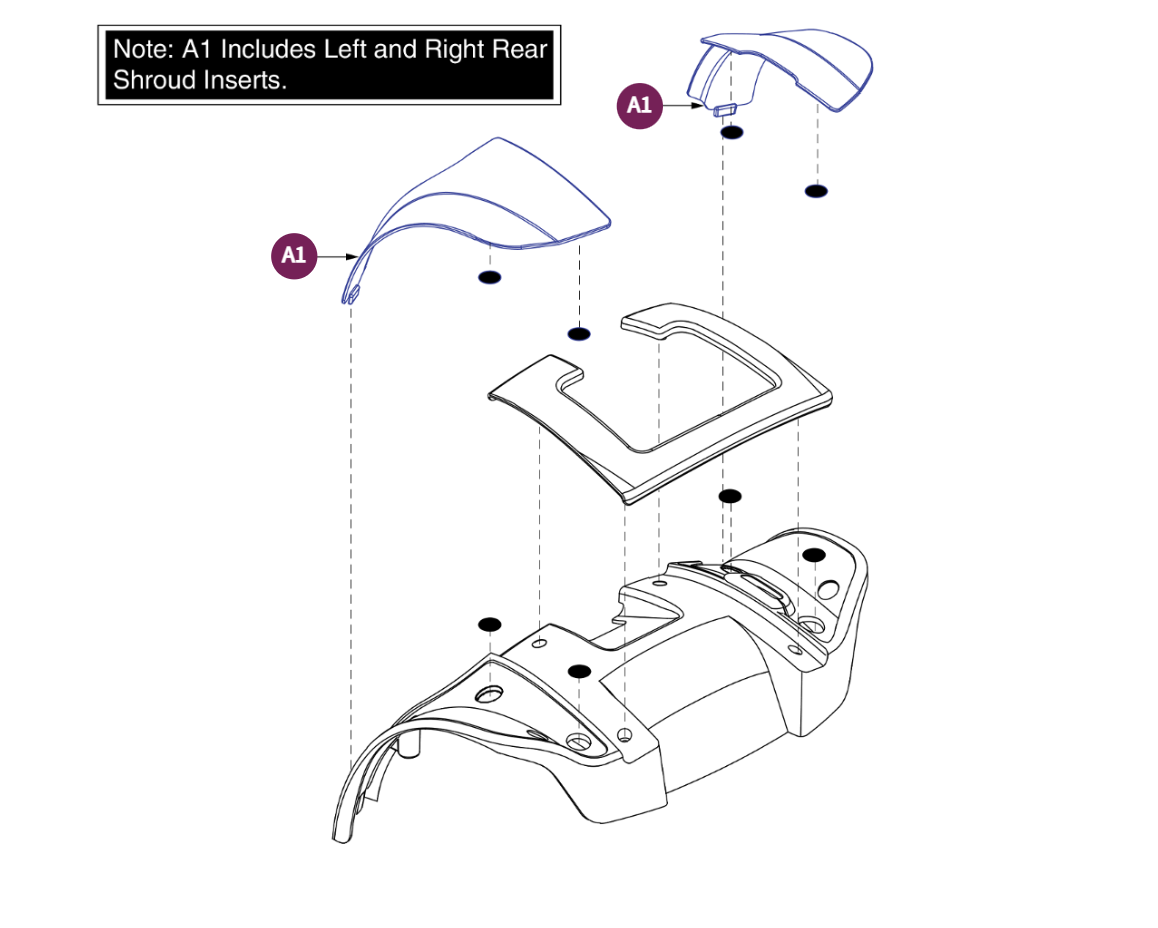 Note: A1 Includes Left and Right Rear Shroud Inserts.

A1

A1