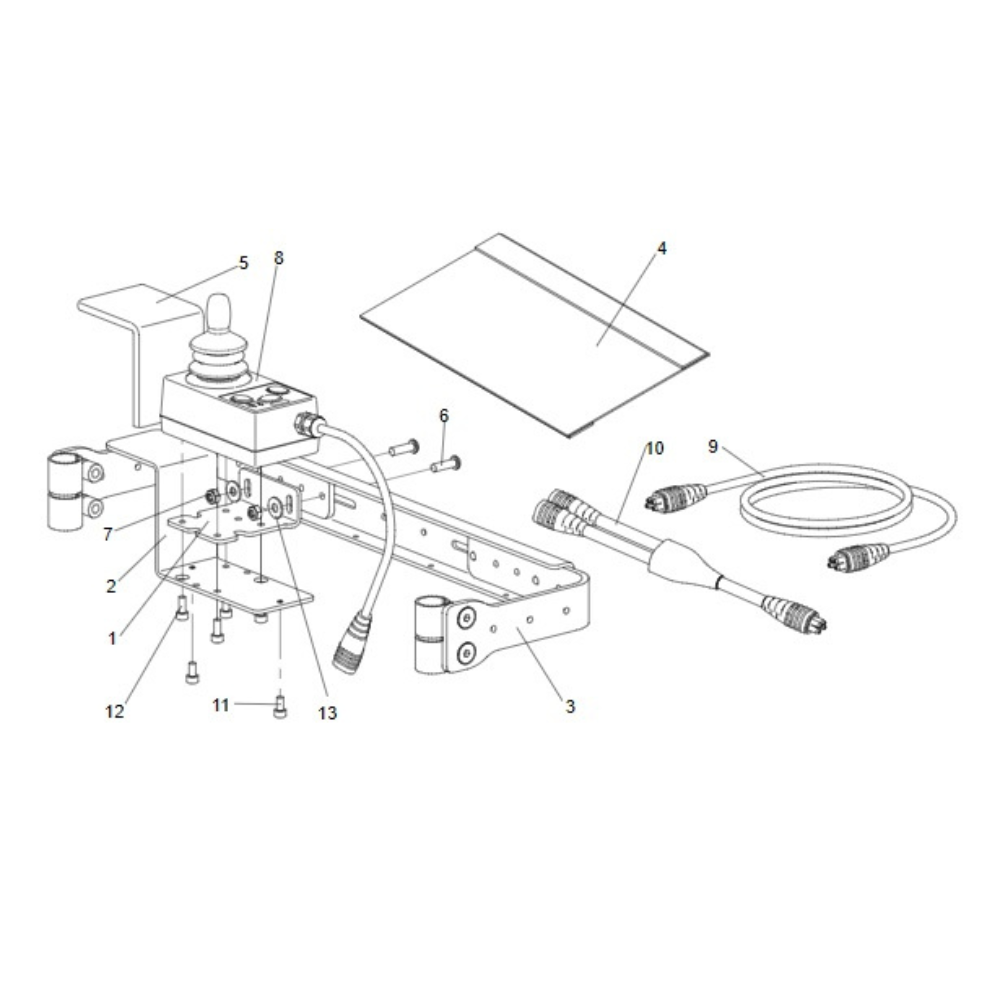 5
8
4
6
10
9
7
2
1
12
11
13
3