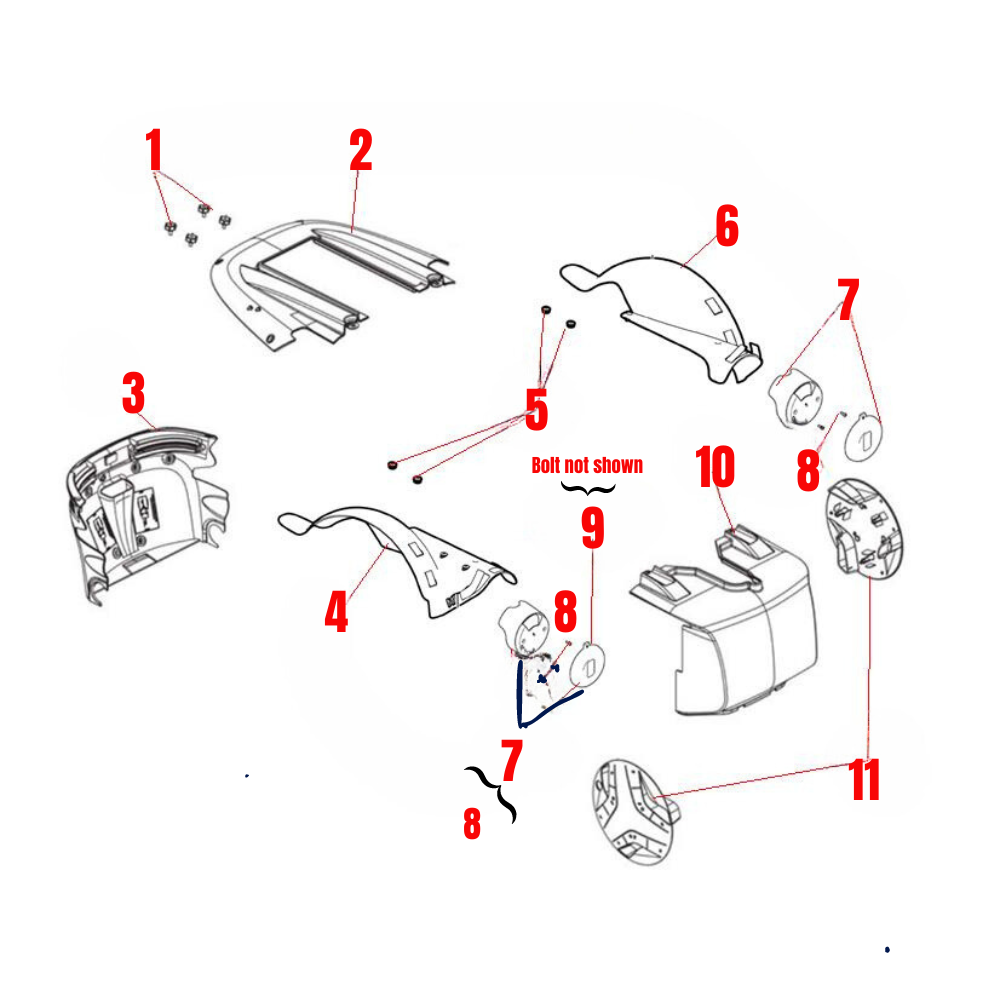 1
2
6
7
3
5
Bolt not shown
10
8
9
4
8
7
8
11