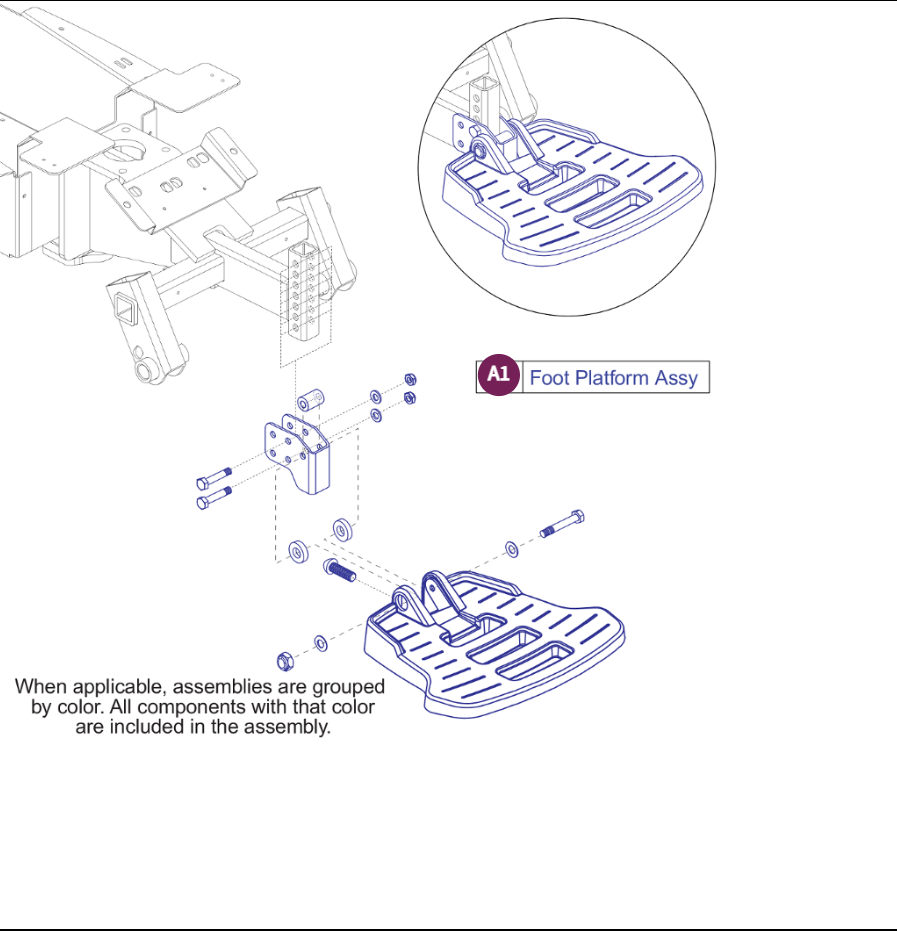 A1 Foot Platform Assy

When applicable, assemblies are grouped by color. All components with that color are included in the assembly.