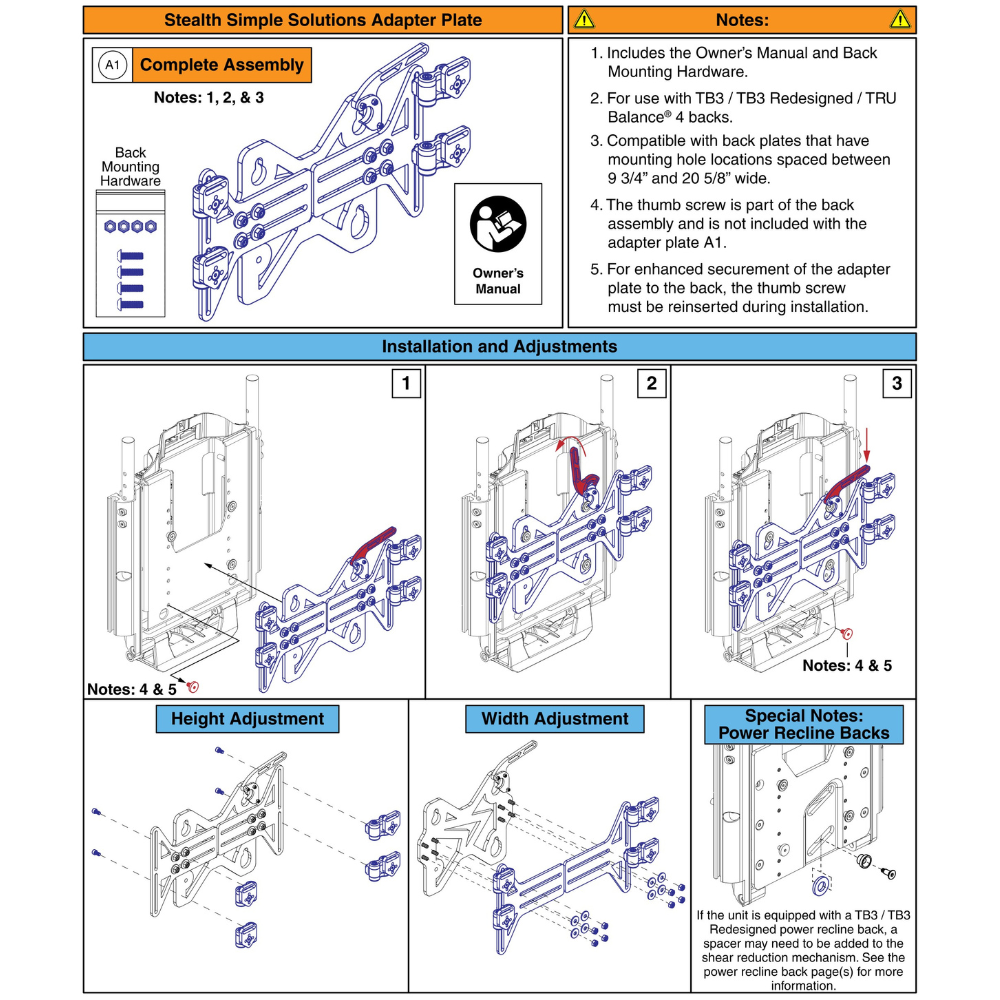 Stealth Simple Solutions Adapter Plate

A1 Complete Assembly

Notes: 1, 2, & 3

Back Mounting Hardware

Owner's Manual

Notes:

1. Includes the Owner's Manual and Back Mounting Hardware.

2. For use with TB3 / TB3 Redesigned / TRU Balance® 4 backs.

3. Compatible with back plates that have mounting hole locations spaced between 9 3/4" and 20 5/8" wide.

4. The thumb screw is part of the back assembly and is not included with the adapter plate A1.

5. For enhanced securement of the adapter plate to the back, the thumb screw must be reinserted during installation.

Installation and Adjustments

1

Notes: 4 & 5

2

3

Notes: 4 & 5

Height Adjustment

Width Adjustment

Special Notes: Power Recline Backs

If the unit is equipped with a TB3 / TB3 Redesigned power recline back, a spacer may need to be added to the shear reduction mechanism. See the power recline back page(s) for more information.