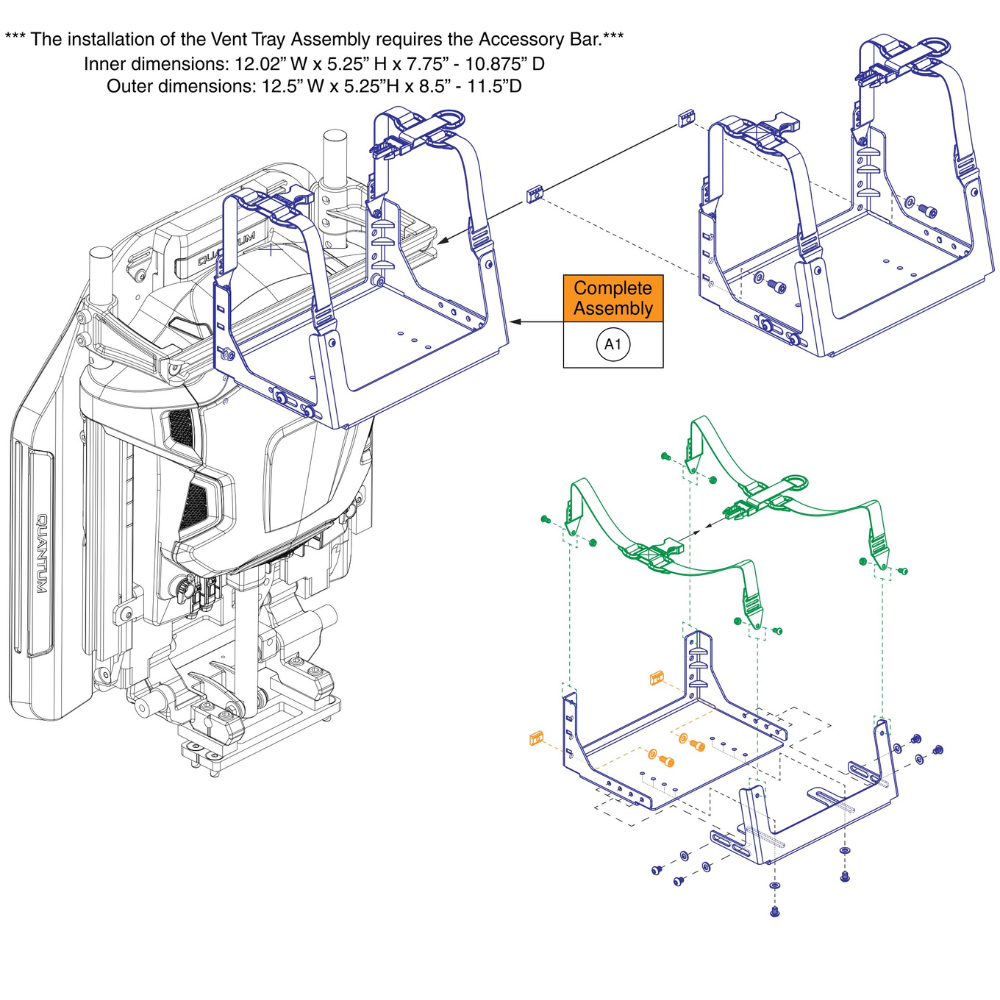 *** The installation of the Vent Tray Assembly requires the Accessory Bar.***
Inner dimensions: 12.02" W x 5.25" H x 7.75" - 10.875" D
Outer dimensions: 12.5" W x 5.25"H x 8.5" - 11.5"D

QUANTUM

QUANTUM

Complete Assembly

A1