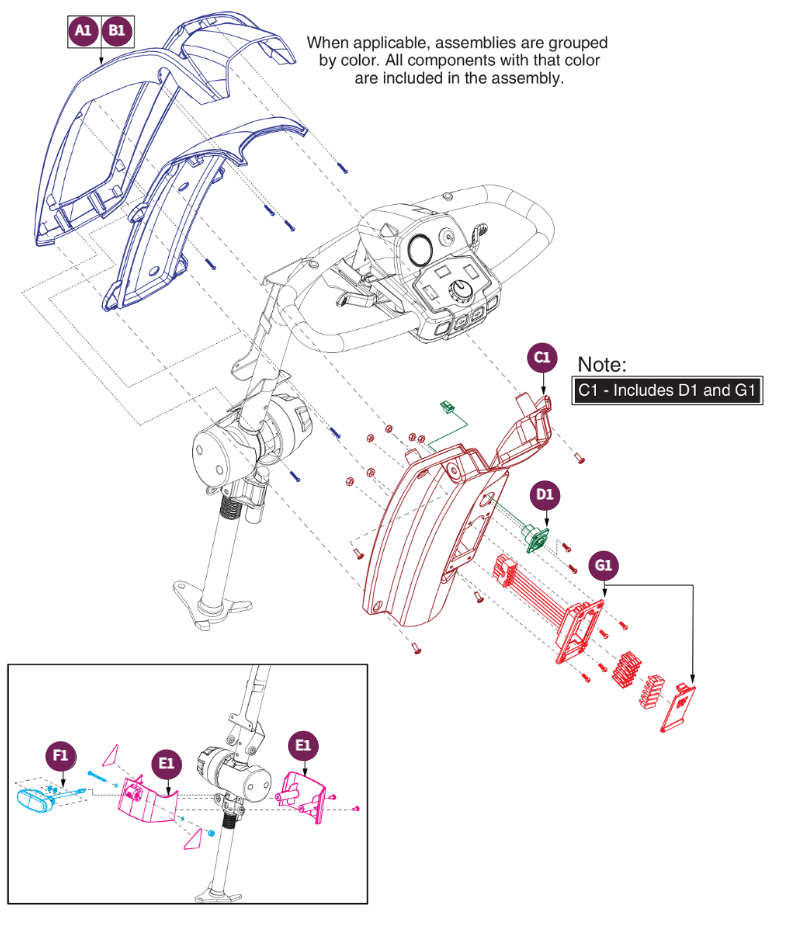 A1 B1

When applicable, assemblies are grouped by color. All components with that color are included in the assembly.

C1

Note:

C1 - Includes D1 and G1

D1

G1

F1

E1

E1