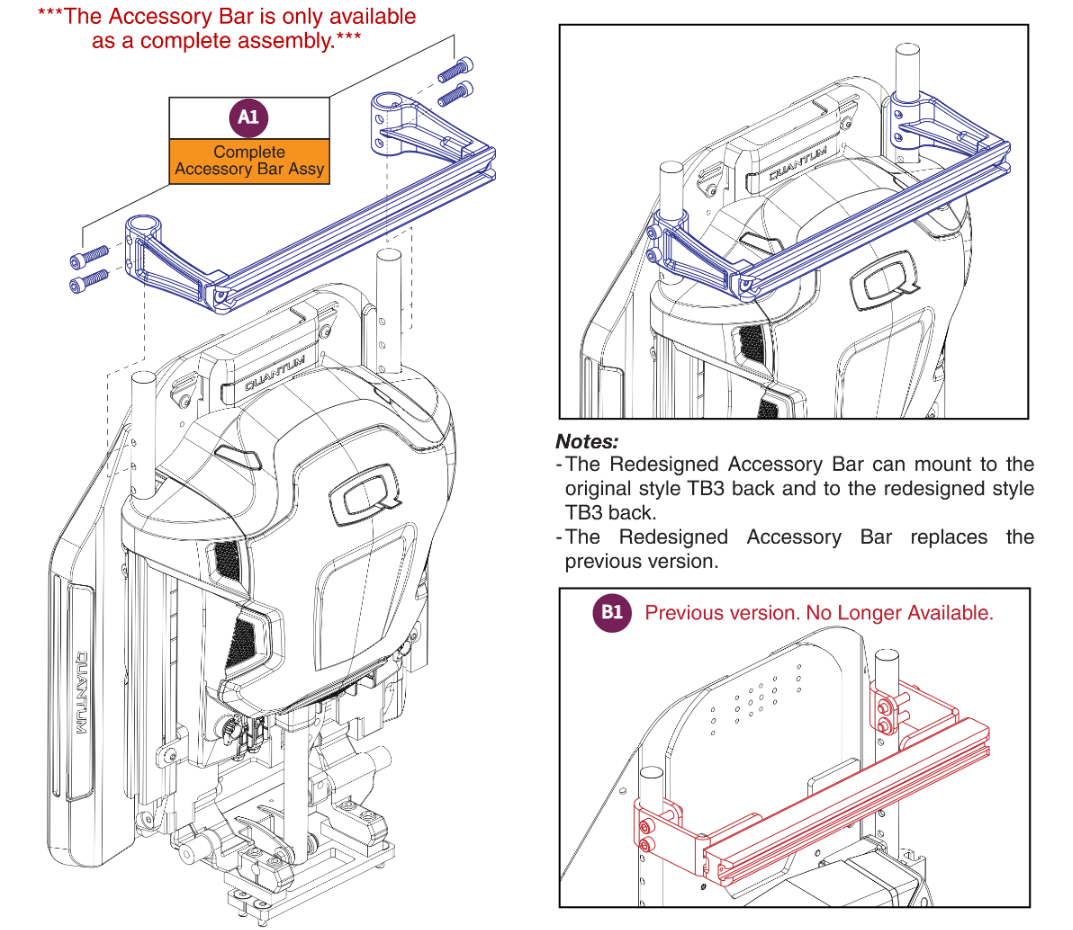 ***The Accessory Bar is only available as a complete assembly.***

A1
Complete Accessory Bar Assy

QUANTUM

QUANTUM

QUANTUM

Notes:
- The Redesigned Accessory Bar can mount to the original style TB3 back and to the redesigned style TB3 back.
- The Redesigned Accessory Bar replaces the previous version.

B1 Previous version. No Longer Available.