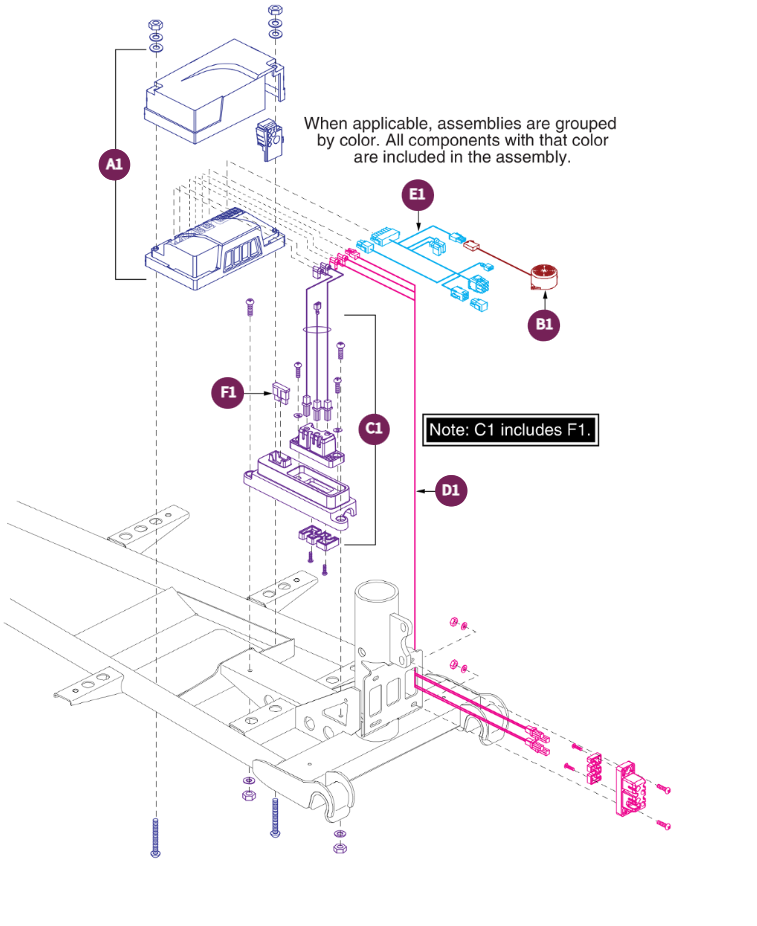 When applicable, assemblies are grouped by color. All components with that color are included in the assembly.

A1

E1

B1

F1

C1

Note: C1 includes F1.

D1