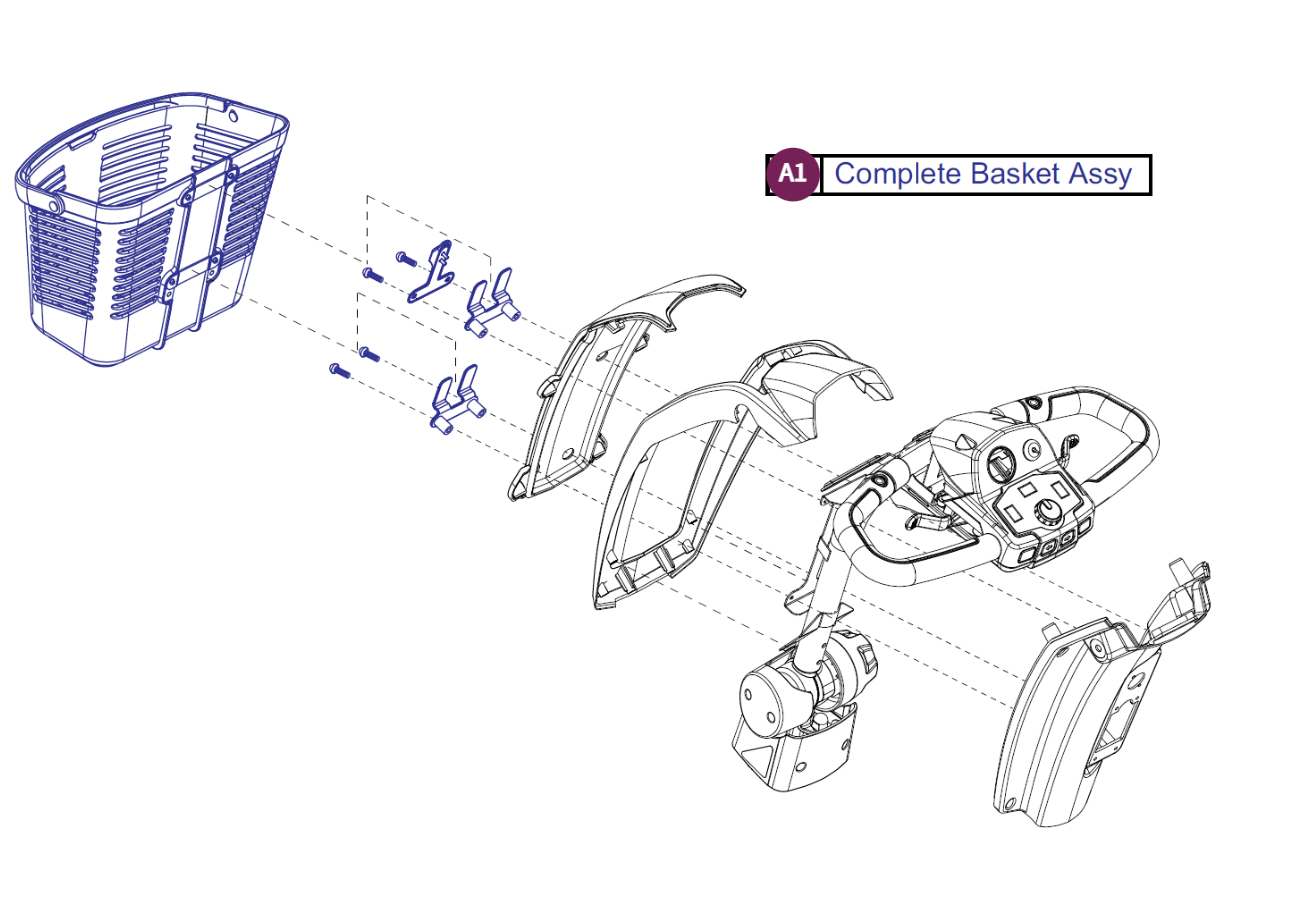 A1 Complete Basket Assy