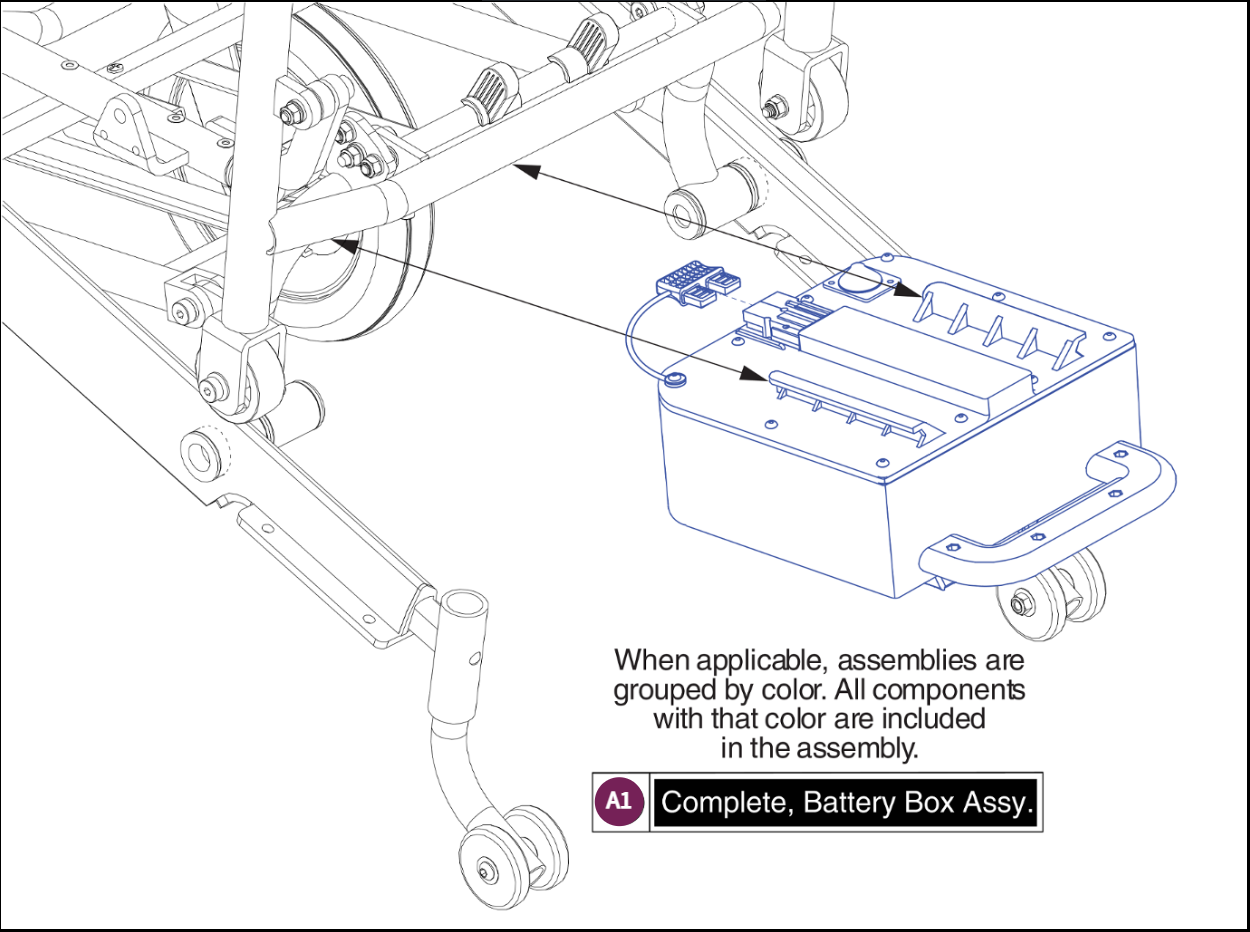 When applicable, assemblies are grouped by color. All components with that color are included in the assembly.

A1 Complete, Battery Box Assy.