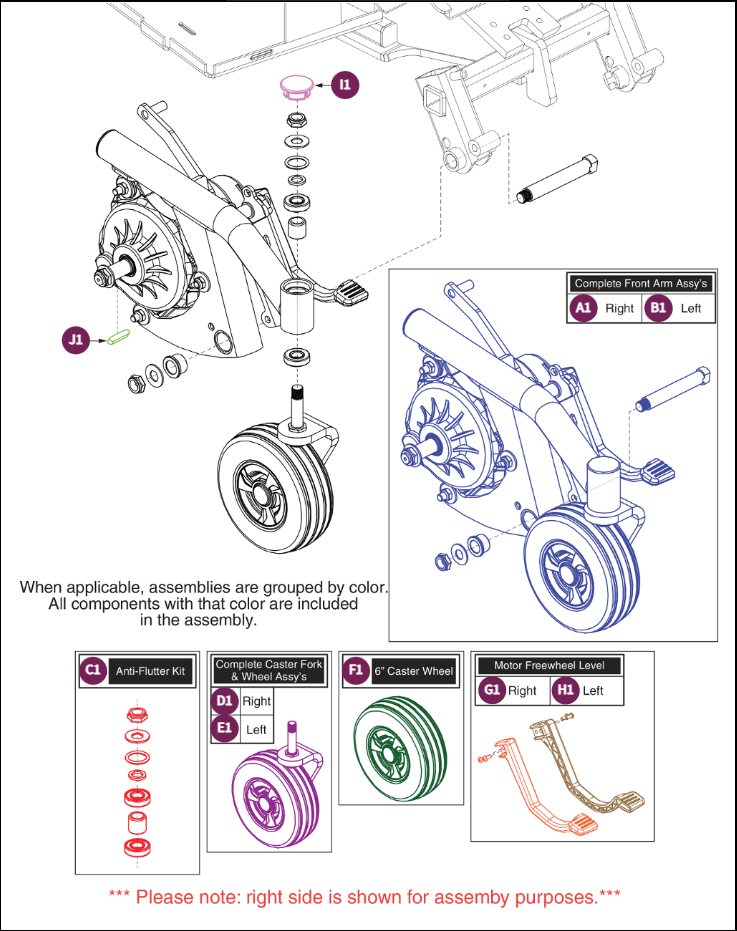 I1

J1

Complete Front Arm Assy's

A1 Right B1 Left

When applicable, assemblies are grouped by color. All components with that color are included in the assembly.

C1 Anti-Flutter Kit

Complete Caster Fork & Wheel Assy's

D1 Right

E1 Left

F1 6" Caster Wheel

Motor Freewheel Level

G1 Right H1 Left

*** Please note: right side is shown for assemby purposes.***