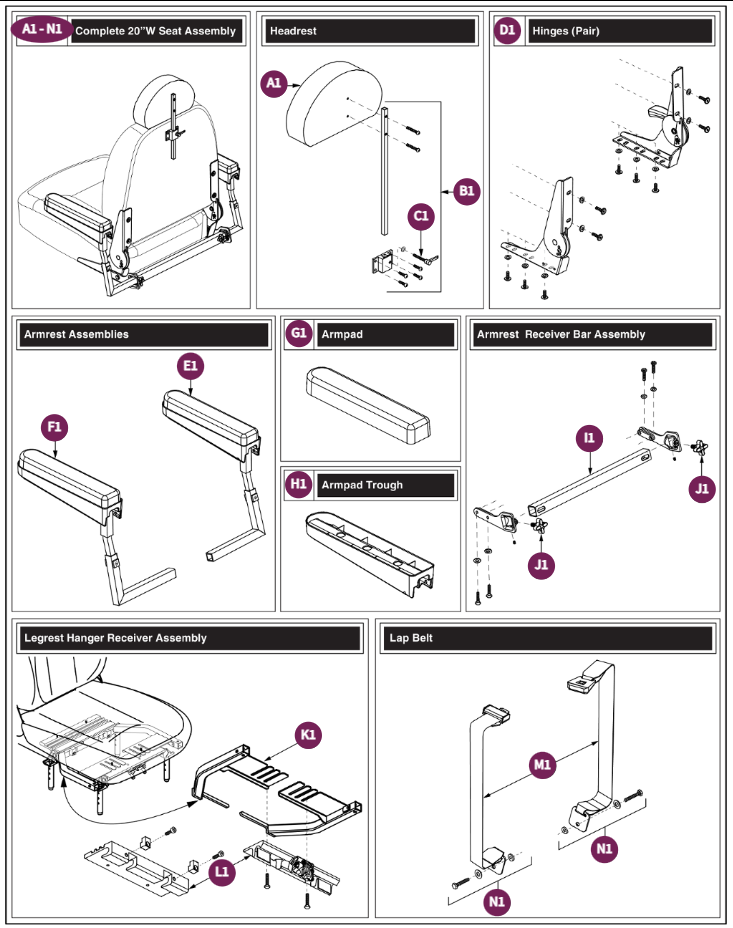 A1 - N1 Complete 20"W Seat Assembly

Headrest

A1

B1

C1

D1 Hinges (Pair)

Armrest Assemblies

E1

F1

G1 Armpad

H1 Armpad Trough

Armrest Receiver Bar Assembly

I1

J1

J1

Legrest Hanger Receiver Assembly

K1

L1

Lap Belt

M1

N1

N1