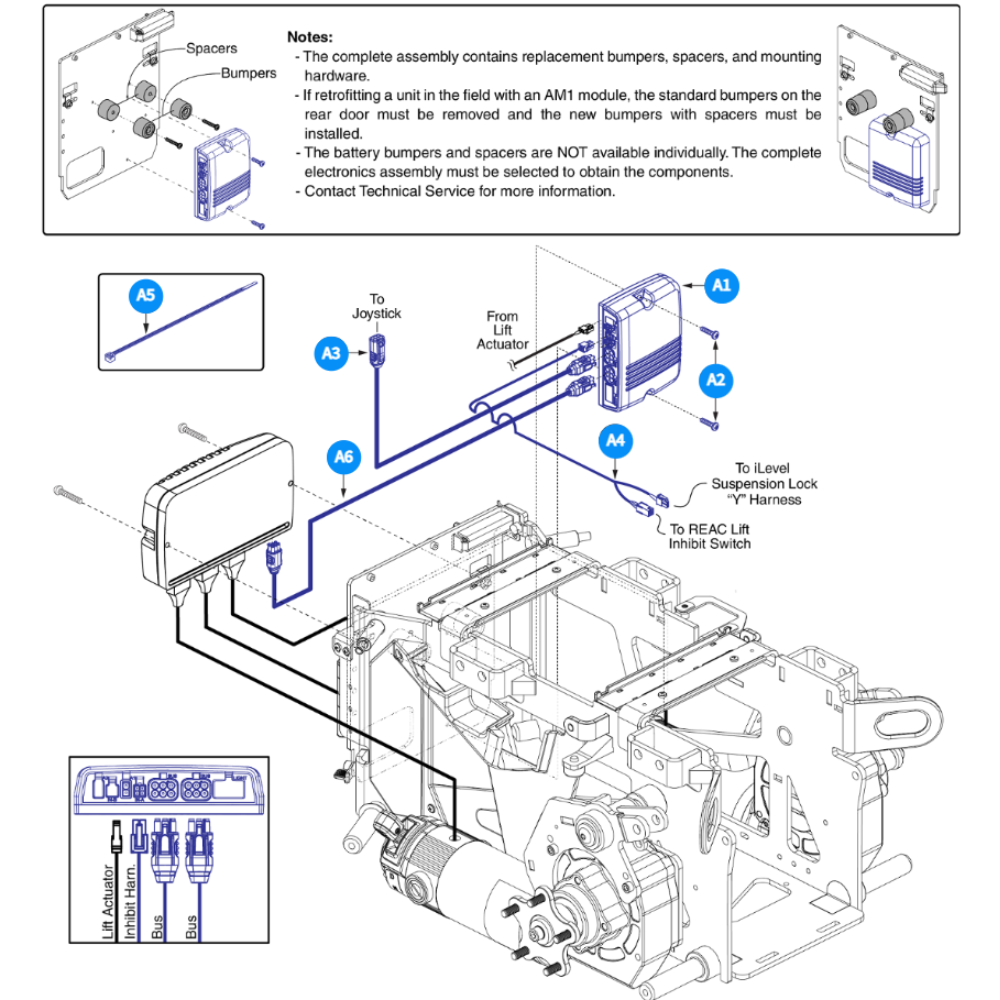 Spacers
Bumpers

Notes:
- The complete assembly contains replacement bumpers, spacers, and mounting hardware.
- If retrofitting a unit in the field with an AM1 module, the standard bumpers on the rear door must be removed and the new bumpers with spacers must be installed.
- The battery bumpers and spacers are NOT available individually. The complete electronics assembly must be selected to obtain the components.
- Contact Technical Service for more information.

A5

To Joystick

A3

From Lift Actuator

A1

A2

A4

A6

To iLevel Suspension Lock "Y" Harness

To REAC Lift Inhibit Switch

Lift Actuator
Inhibit Harn.
Bus
Bus