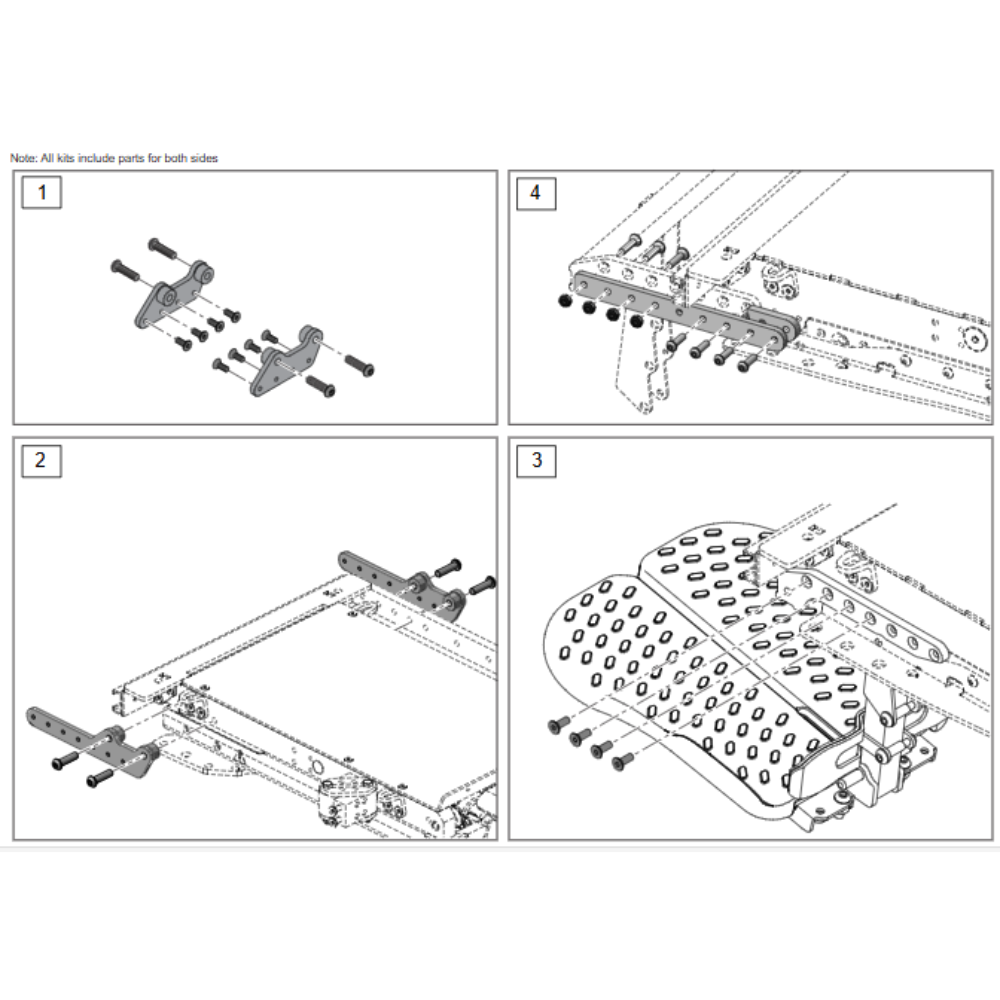 Note: All kits include parts for both sides

1

4

2

3