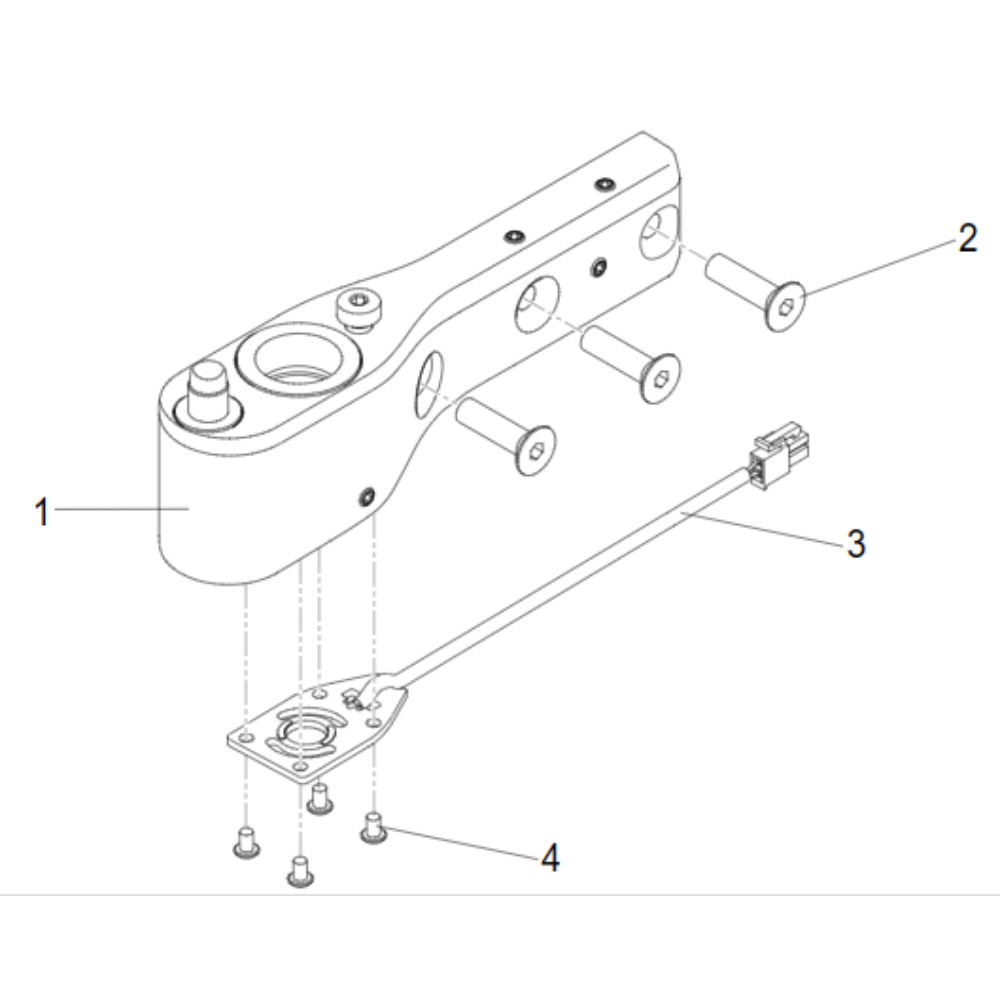 2
1
3
4