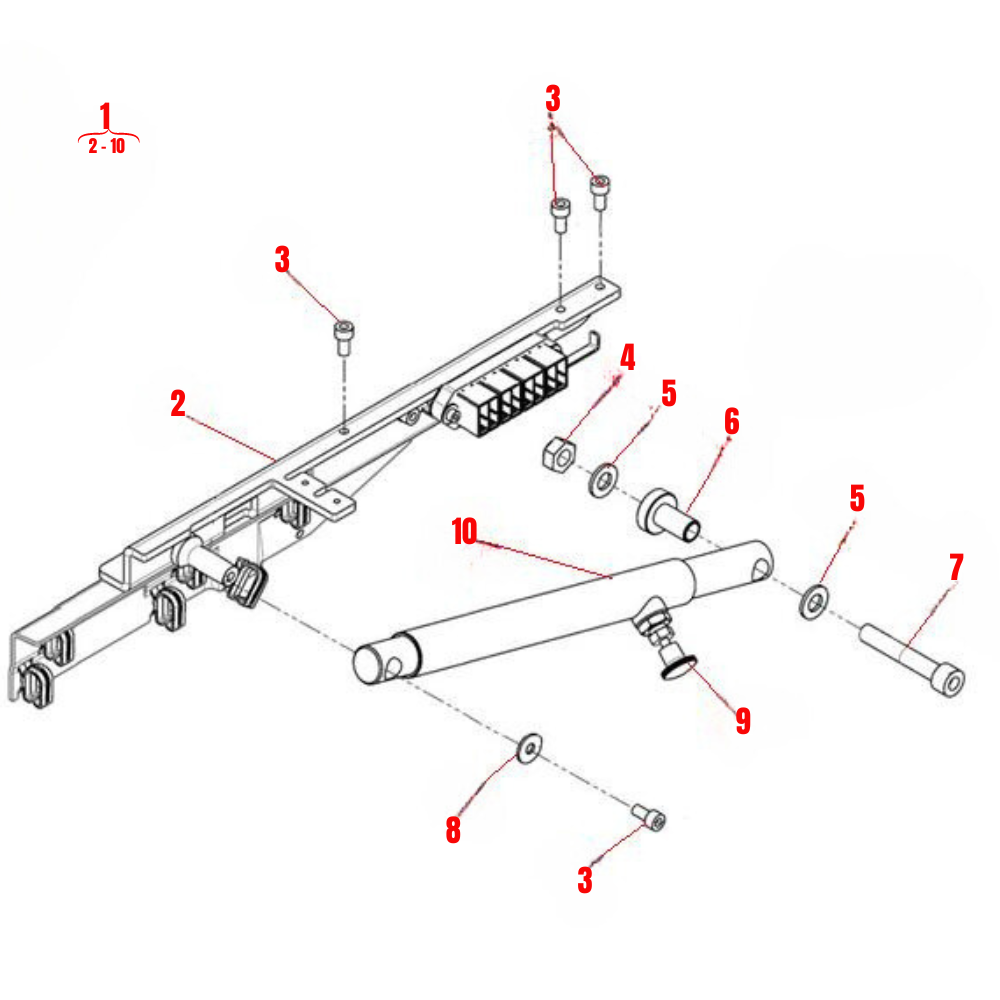 1
2 - 10
3
3
2
4
5
6
10
5
7
9
8
3