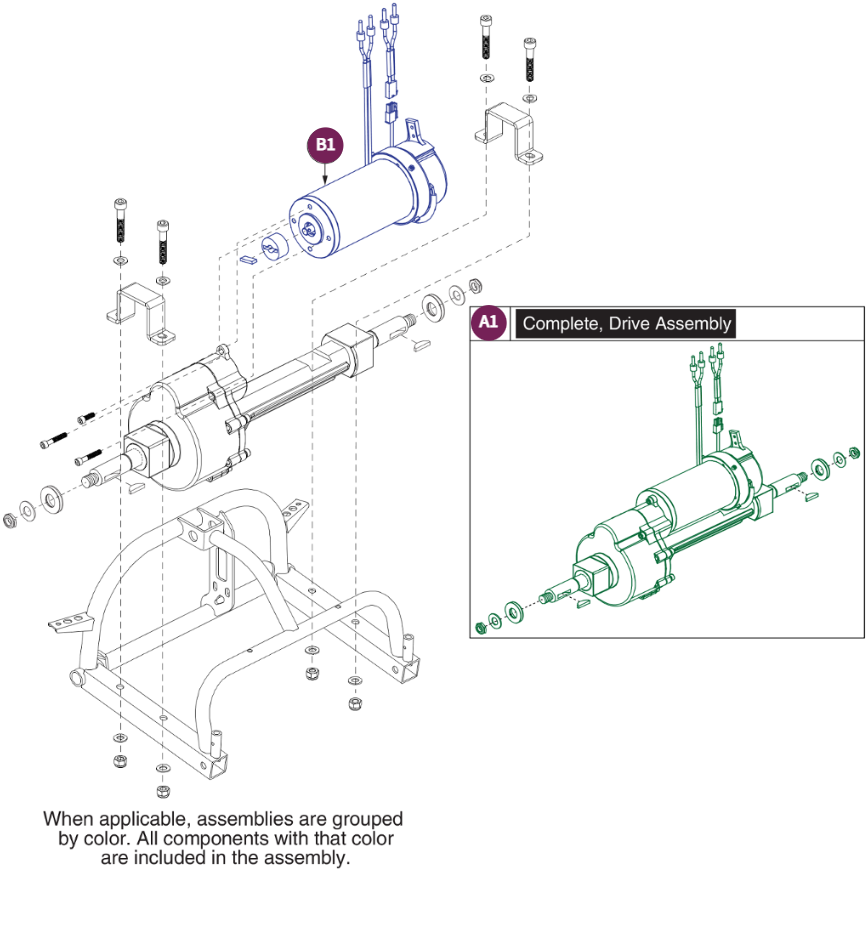 B1

A1 Complete, Drive Assembly

When applicable, assemblies are grouped by color. All components with that color are included in the assembly.