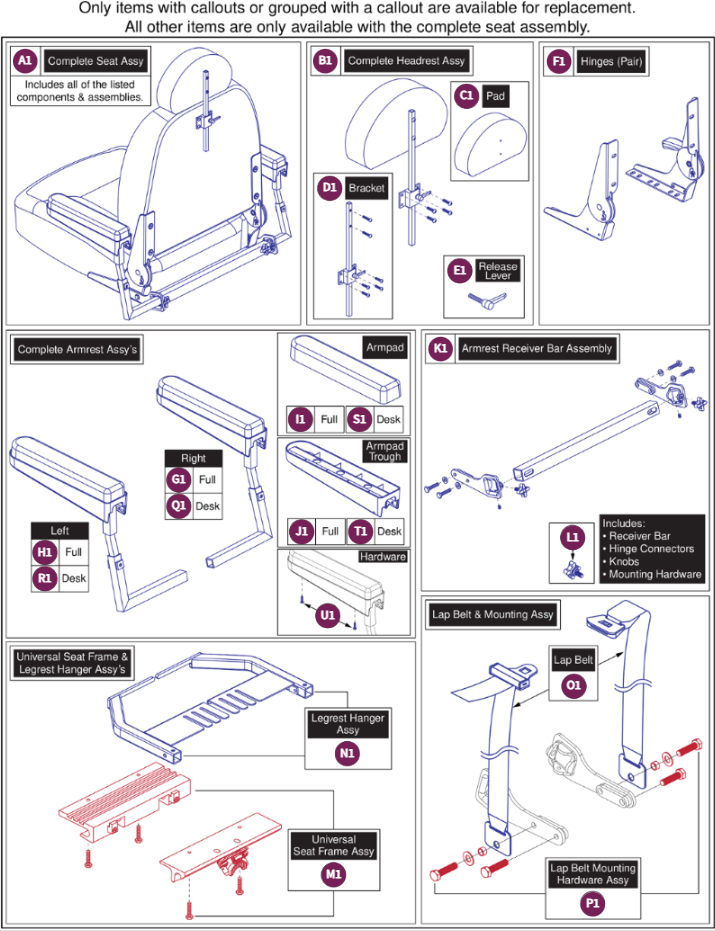 Only items with callouts or grouped with a callout are available for replacement.
All other items are only available with the complete seat assembly.

A1 Complete Seat Assy
Includes all of the listed components & assemblies.

B1 Complete Headrest Assy
C1 Pad
D1 Bracket
E1 Release Lever

F1 Hinges (Pair)

Complete Armrest Assy's
Right
G1 Full
Q1 Desk
Left
H1 Full
R1 Desk

Armpad
I1 Full
S1 Desk

Armpad Trough
J1 Full
T1 Desk

Hardware
U1

K1 Armrest Receiver Bar Assembly
L1
Includes:
• Receiver Bar
• Hinge Connectors
• Knobs
• Mounting Hardware

Universal Seat Frame & Legrest Hanger Assy's
Legrest Hanger Assy
N1
Universal Seat Frame Assy
M1

Lap Belt & Mounting Assy
Lap Belt
O1
Lap Belt Mounting Hardware Assy
P1