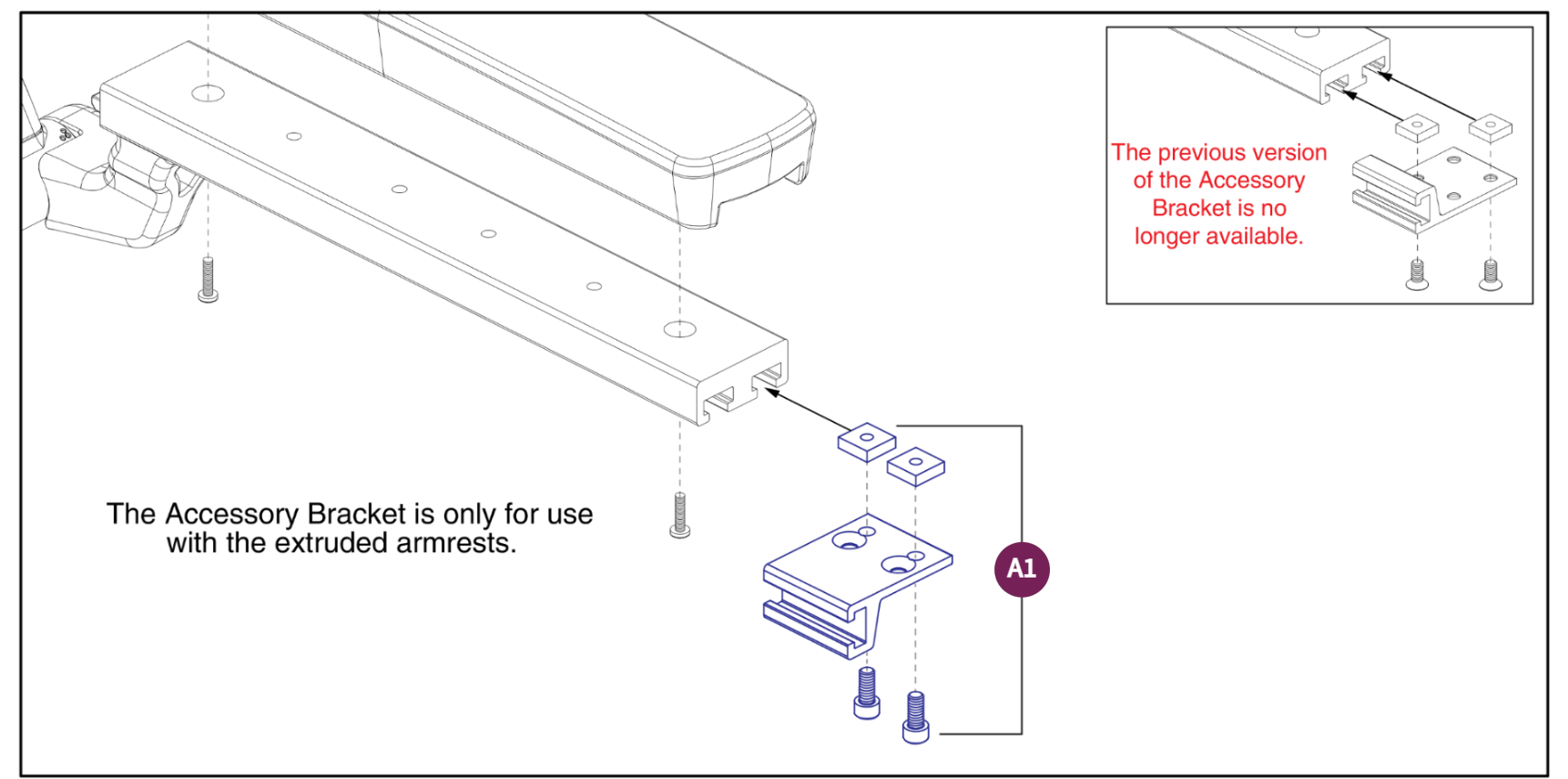 The previous version of the Accessory Bracket is no longer available.

The Accessory Bracket is only for use with the extruded armrests.

A1