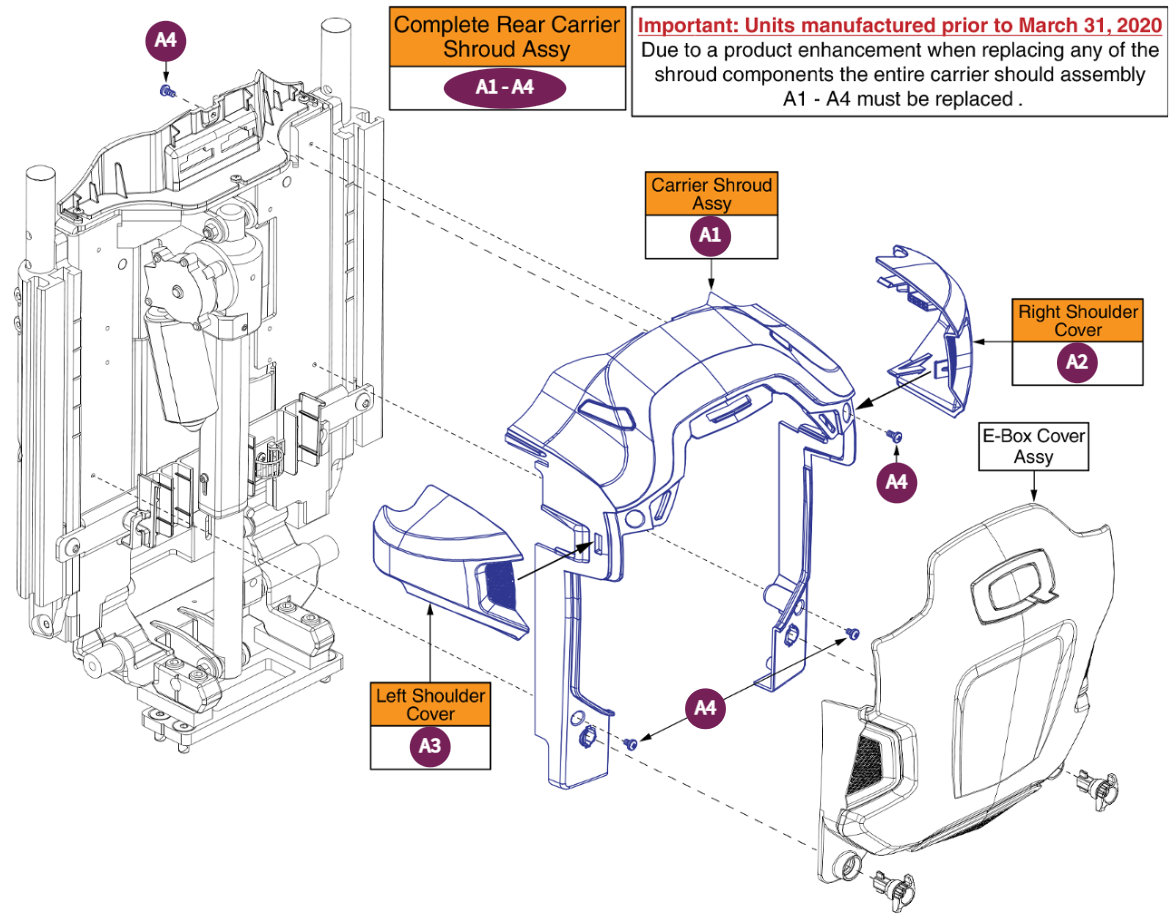 A4

Complete Rear Carrier Shroud Assy

A1 - A4

Important: Units manufactured prior to March 31, 2020

Due to a product enhancement when replacing any of the shroud components the entire carrier should assembly A1 - A4 must be replaced .

Carrier Shroud Assy

A1

Right Shoulder Cover

A2

A4

E-Box Cover Assy

Left Shoulder Cover

A3

A4