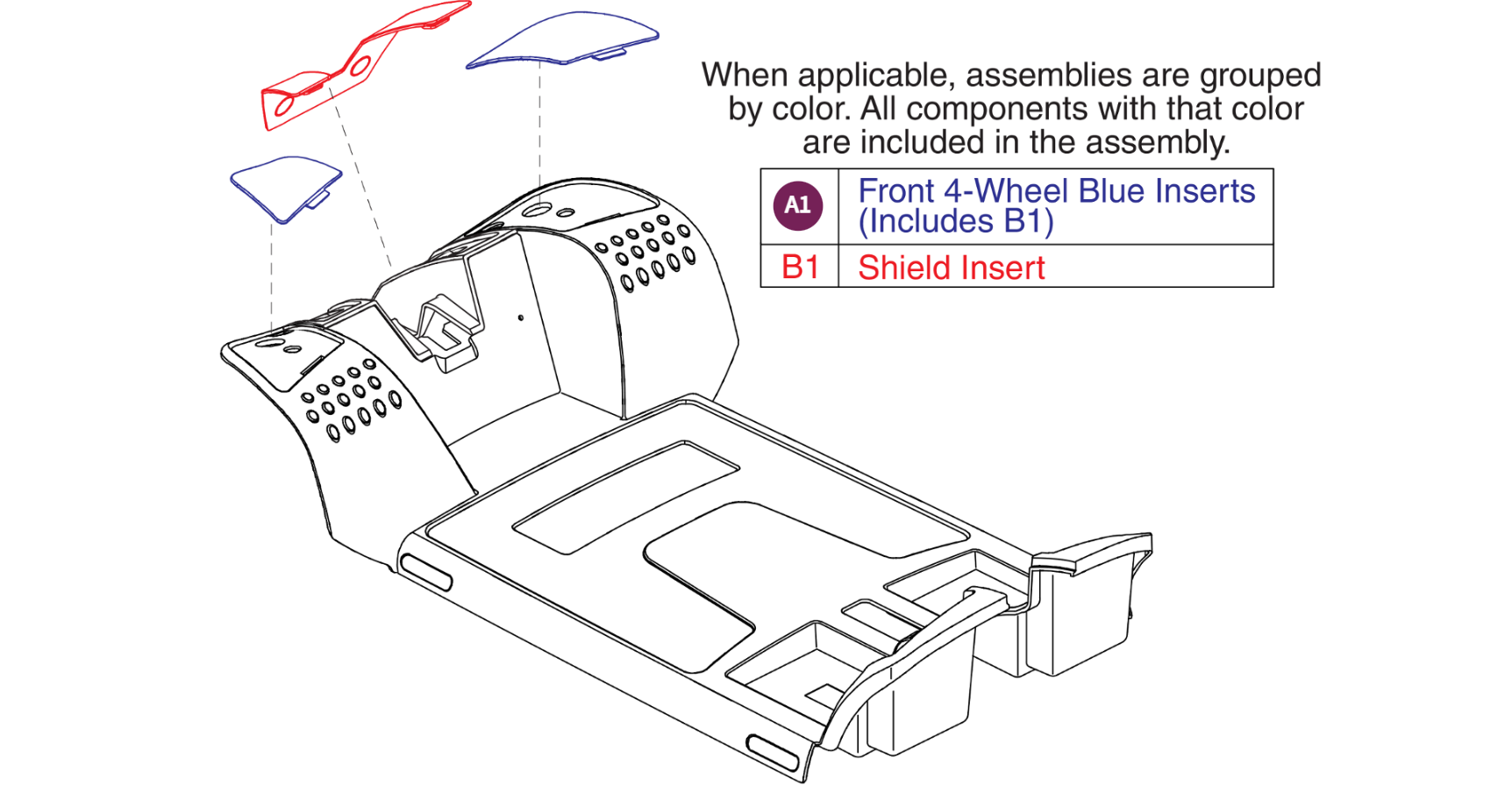 When applicable, assemblies are grouped by color. All components with that color are included in the assembly.

| A1 | Front 4-Wheel Blue Inserts (Includes B1) |
|---|---|
| B1 | Shield Insert |