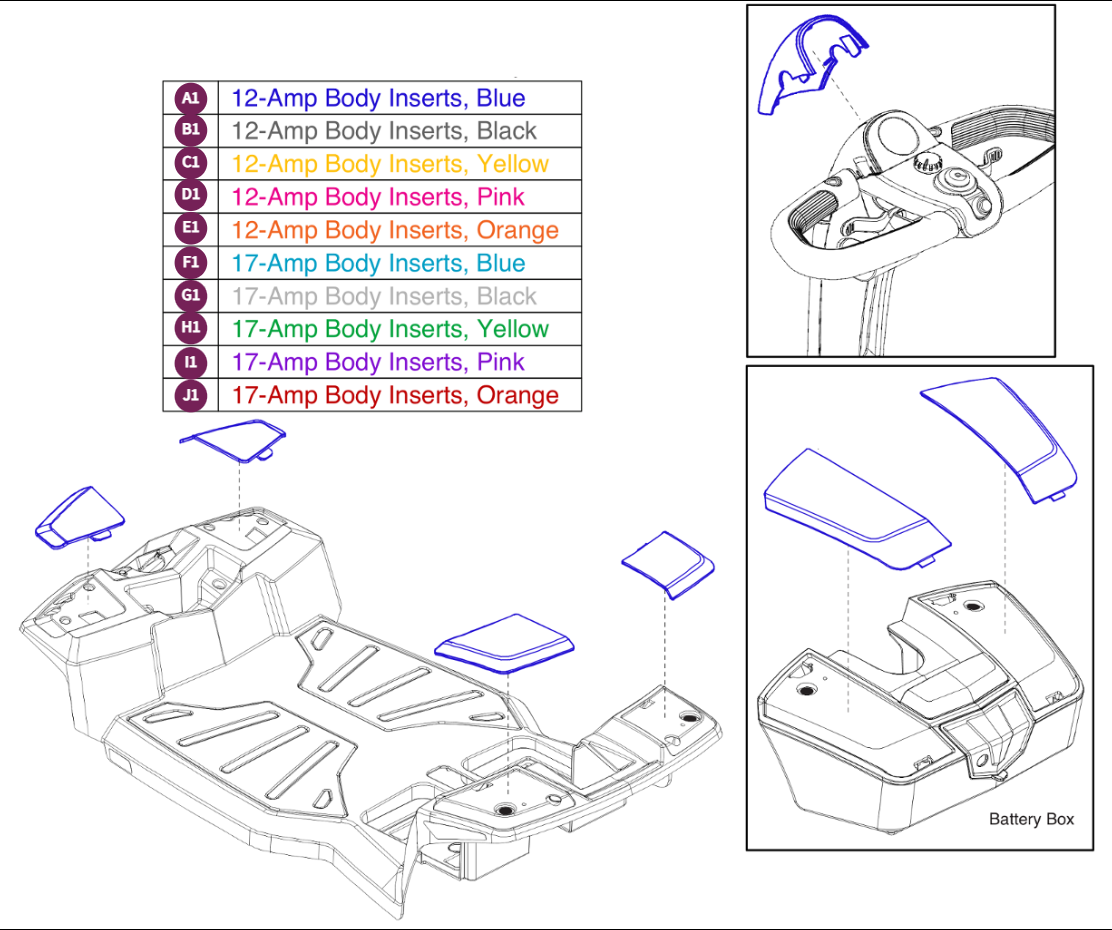 | | |
|---|---|
| A1 | 12-Amp Body Inserts, Blue |
| B1 | 12-Amp Body Inserts, Black |
| C1 | 12-Amp Body Inserts, Yellow |
| D1 | 12-Amp Body Inserts, Pink |
| E1 | 12-Amp Body Inserts, Orange |
| F1 | 17-Amp Body Inserts, Blue |
| G1 | 17-Amp Body Inserts, Black |
| H1 | 17-Amp Body Inserts, Yellow |
| I1 | 17-Amp Body Inserts, Pink |
| J1 | 17-Amp Body Inserts, Orange |

Battery Box