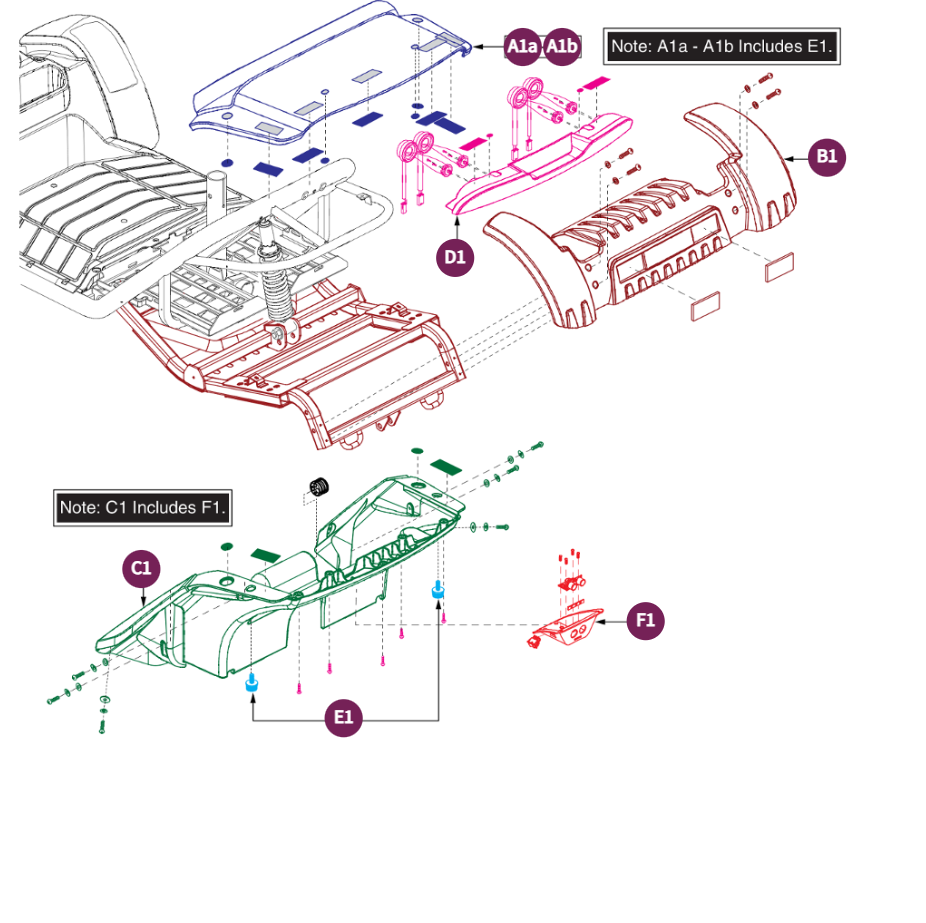 A1a A1b

Note: A1a - A1b Includes E1.

B1

D1

Note: C1 Includes F1.

C1

F1

E1