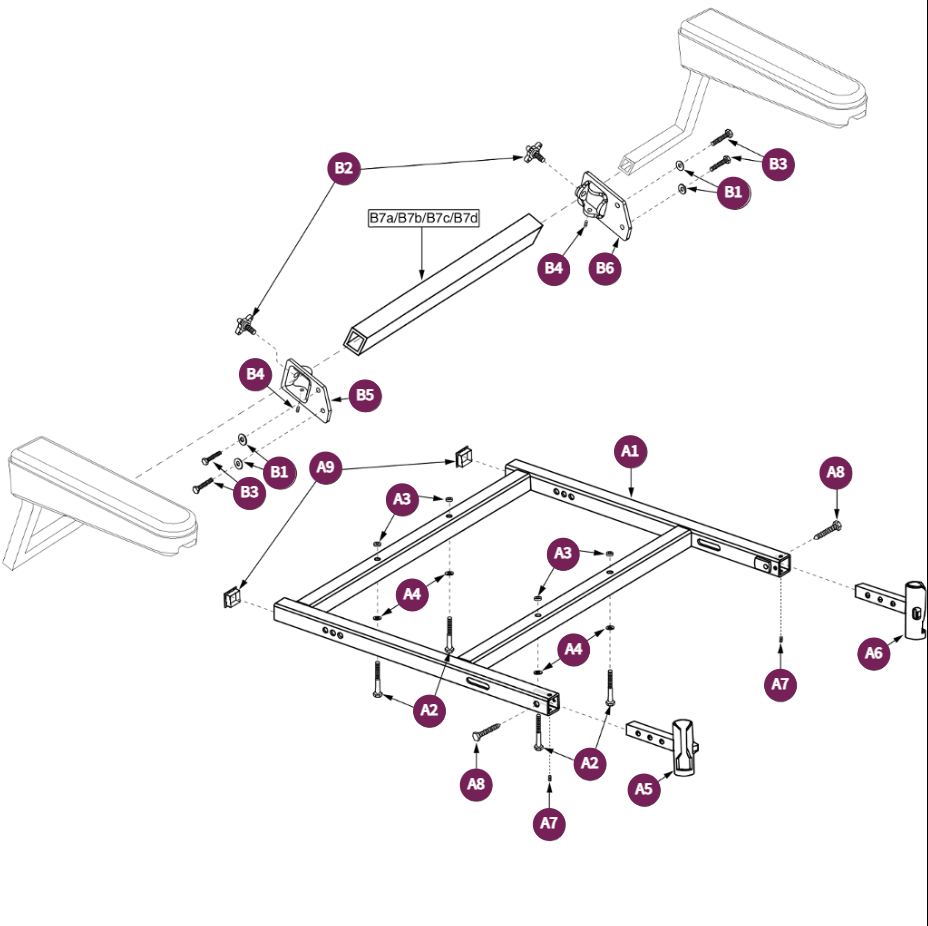 B2
B3
B1
B7a/B7b/B7c/B7d
B4
B6
B4
B5
B1
B3
A9
A1
A8
A3
A3
A4
A4
A6
A7
A2
A2
A8
A5
A7