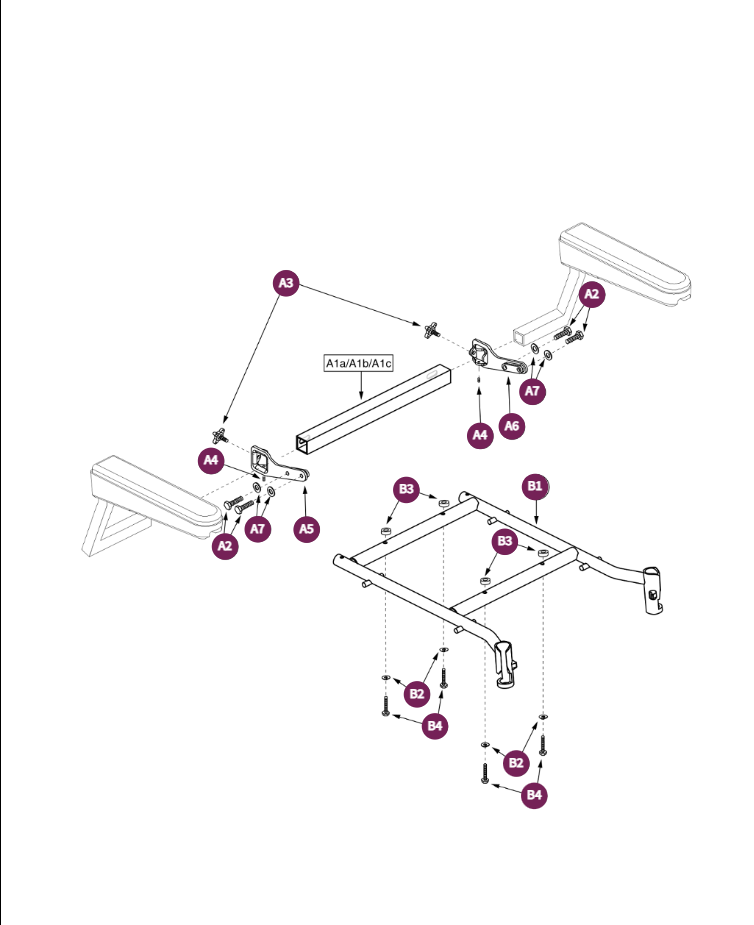 A3
A2
A1a/A1b/A1c
A7
A4
A6
A4
A2
A7
A5
B3
B1
B3
B2
B4
B2
B4