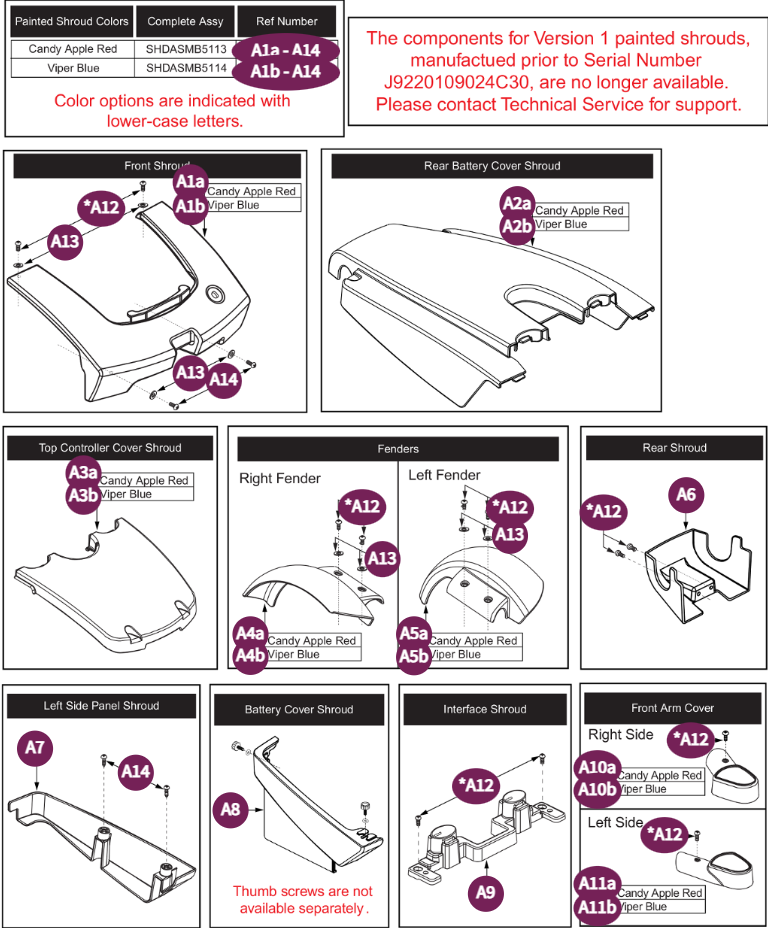 | Painted Shroud Colors | Complete Assy | Ref Number |
|---|---|---|
| Candy Apple Red | SHDASMB5113 | A1a - A14 |
| Viper Blue | SHDASMB5114 | A1b - A14 |

Color options are indicated with lower-case letters.

The components for Version 1 painted shrouds, manufactued prior to Serial Number J9220109024C30, are no longer available. Please contact Technical Service for support.

Front Shroud
A1a Candy Apple Red
A1b Viper Blue
*A12
A13
A13
A14

Rear Battery Cover Shroud
A2a Candy Apple Red
A2b Viper Blue

Top Controller Cover Shroud
A3a Candy Apple Red
A3b Viper Blue

Fenders
Right Fender
*A12
A13
A4a Candy Apple Red
A4b Viper Blue
Left Fender
*A12
A13
A5a Candy Apple Red
A5b Viper Blue

Rear Shroud
*A12
A6

Left Side Panel Shroud
A7
A14

Battery Cover Shroud
A8
Thumb screws are not available separately.

Interface Shroud
*A12
A9

Front Arm Cover
Right Side
*A12
A10a Candy Apple Red
A10b Viper Blue
Left Side
*A12
A11a Candy Apple Red
A11b Viper Blue