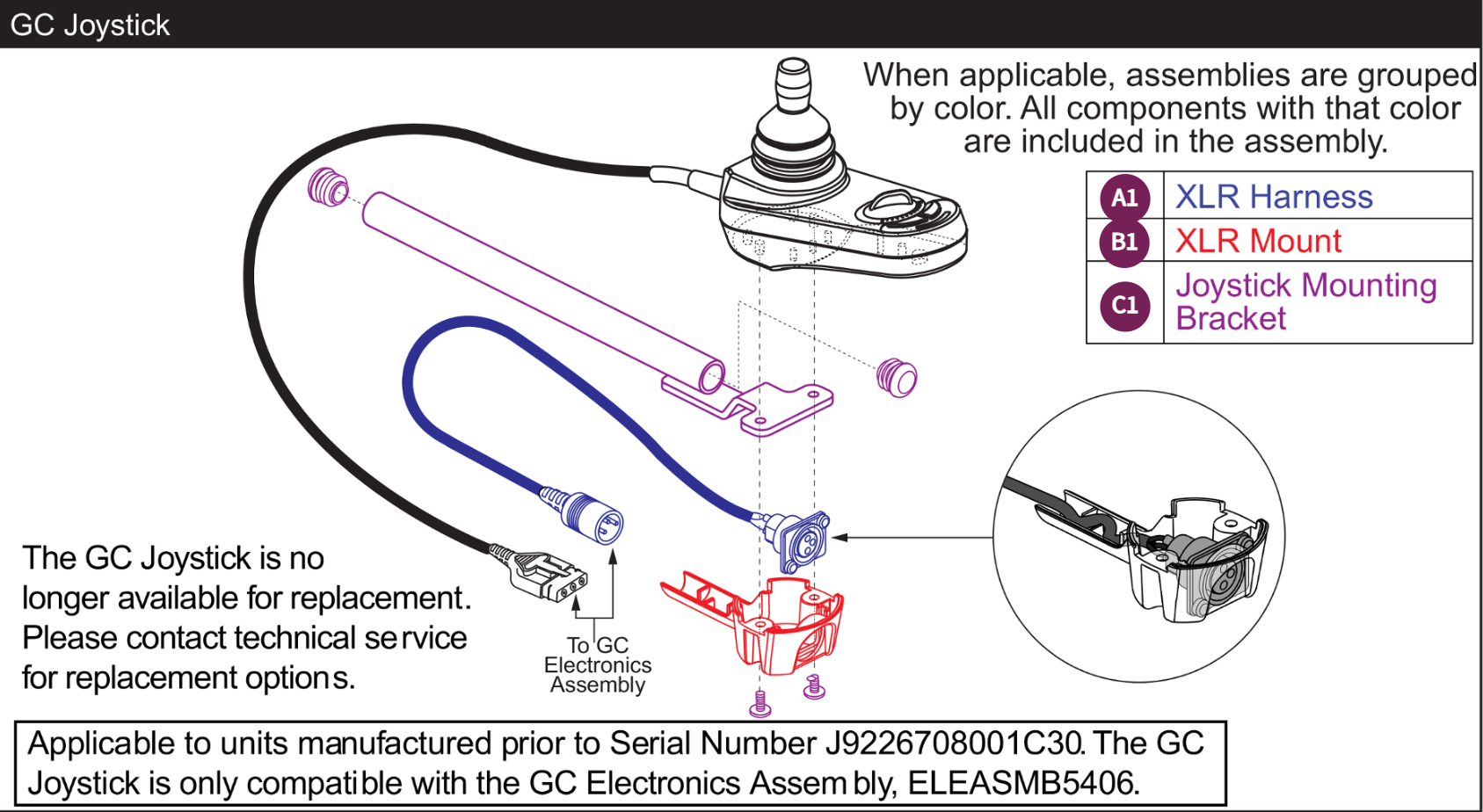 GC Joystick

When applicable, assemblies are grouped by color. All components with that color are included in the assembly.

| A1 | XLR Harness |
|---|---|
| B1 | XLR Mount |
| C1 | Joystick Mounting Bracket |

The GC Joystick is no longer available for replacement. Please contact technical service for replacement options.

To GC Electronics Assembly

Applicable to units manufactured prior to Serial Number J9226708001C30. The GC Joystick is only compatible with the GC Electronics Assembly, ELEASMB5406.