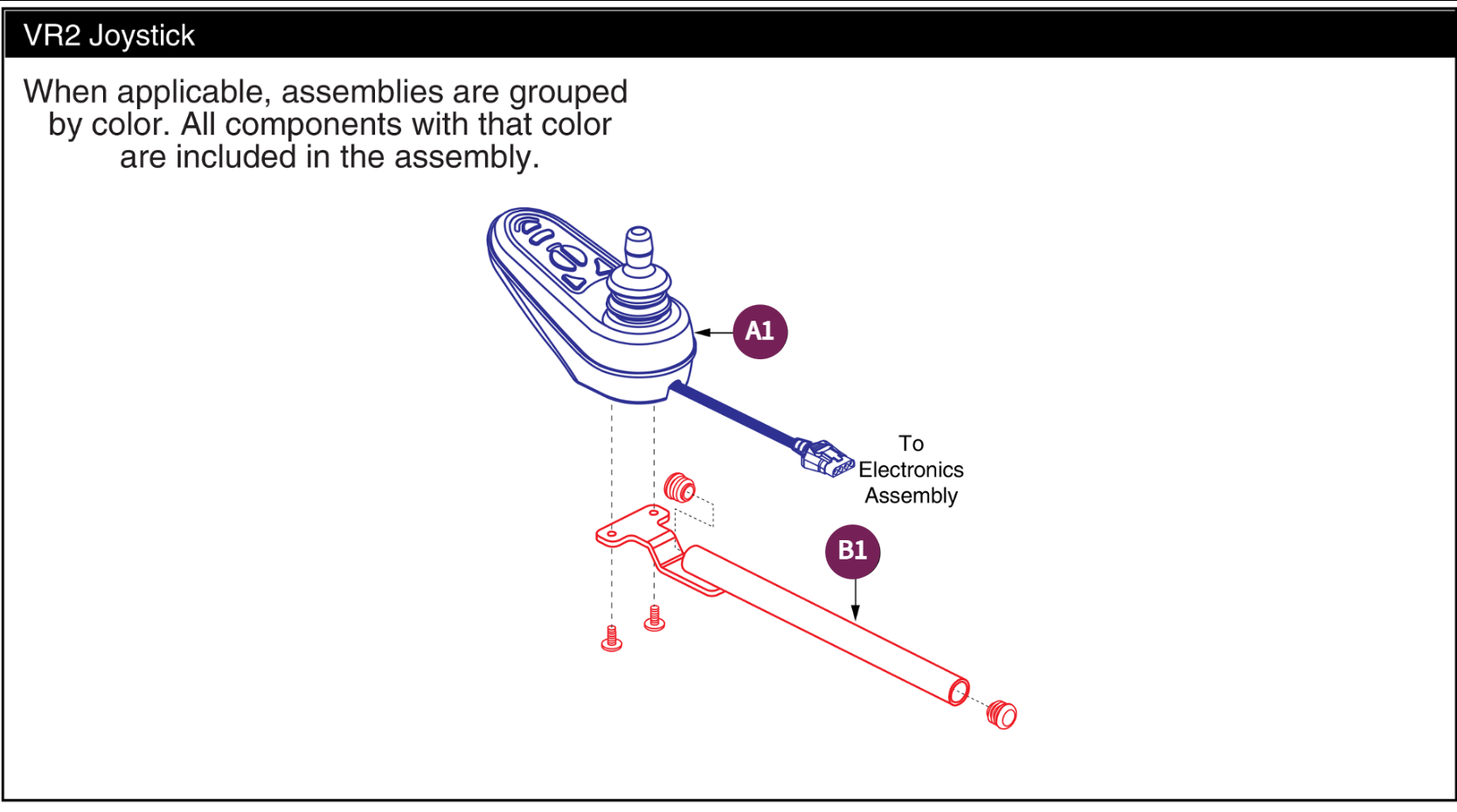 VR2 Joystick

When applicable, assemblies are grouped by color. All components with that color are included in the assembly.

A1

To Electronics Assembly

B1