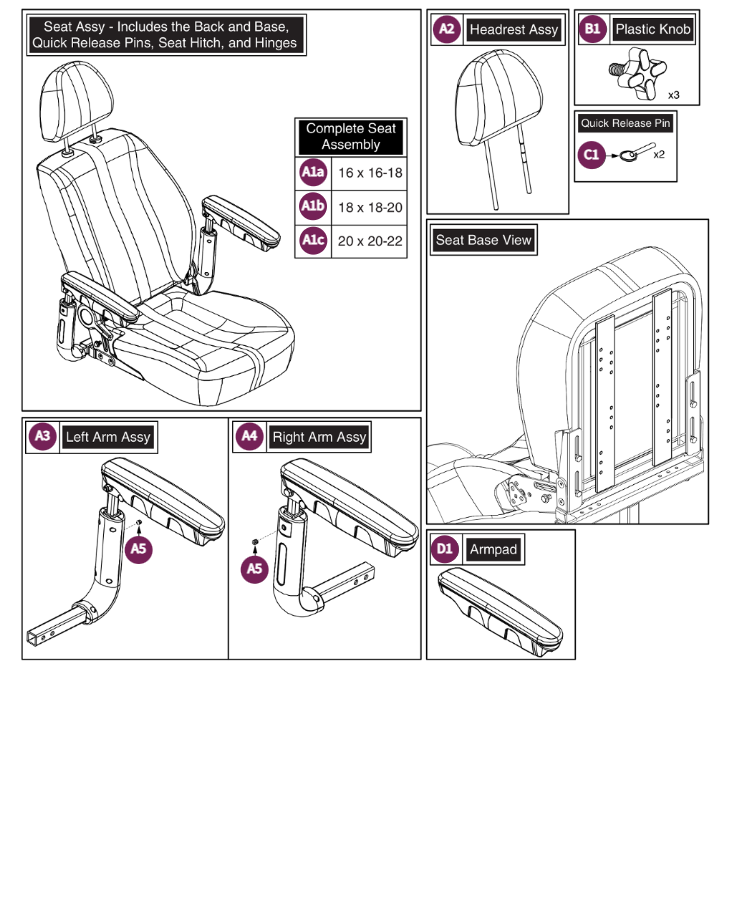 Seat Assy - Includes the Back and Base, Quick Release Pins, Seat Hitch, and Hinges

| Complete Seat Assembly | |
|---|---|
| A1a | 16 x 16-18 |
| A1b | 18 x 18-20 |
| A1c | 20 x 20-22 |

A2 Headrest Assy

B1 Plastic Knob

x3

Quick Release Pin

C1

x2

Seat Base View

A3 Left Arm Assy

A5

A4 Right Arm Assy

A5

D1 Armpad