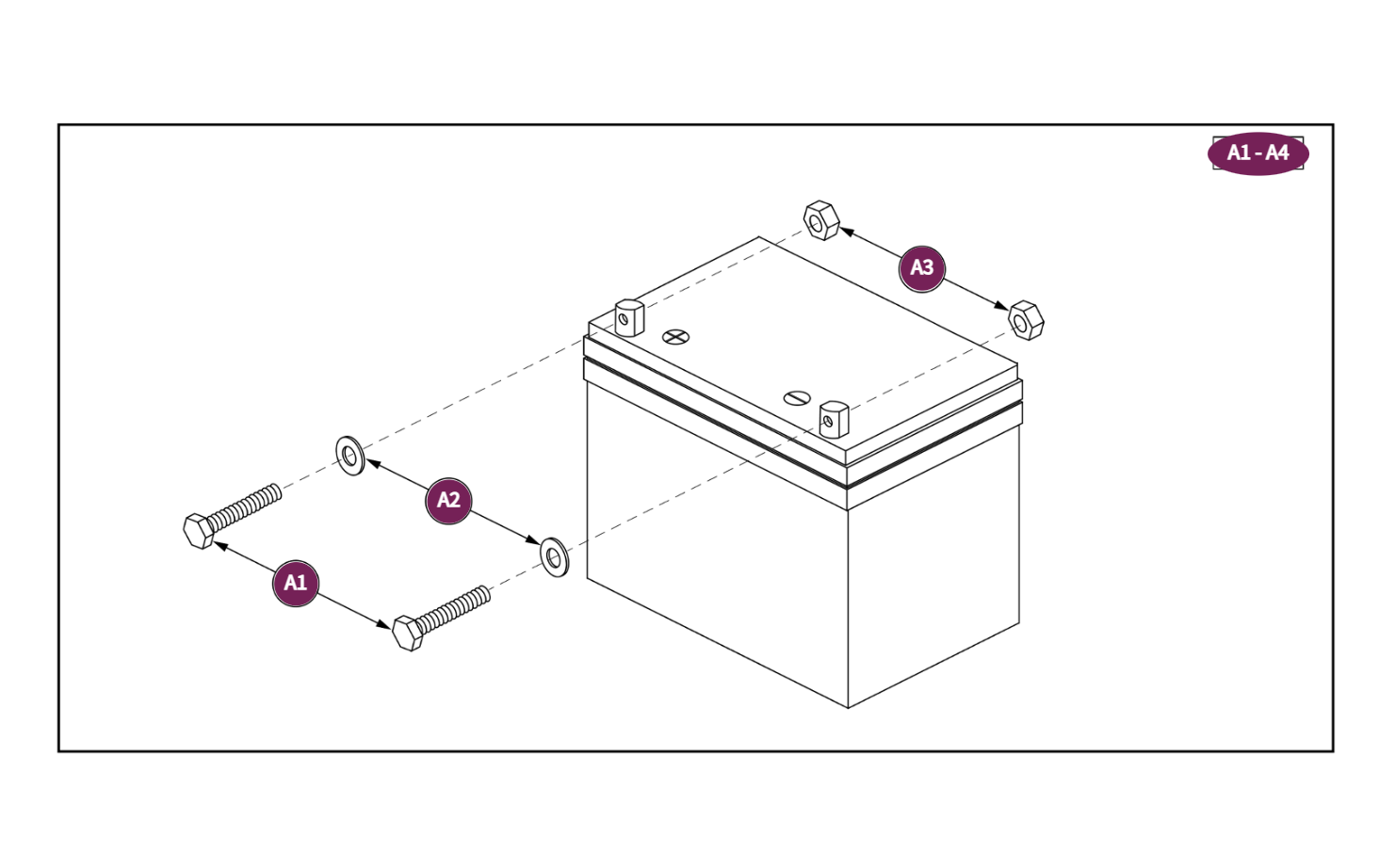 A1 - A4

A3

A2

A1