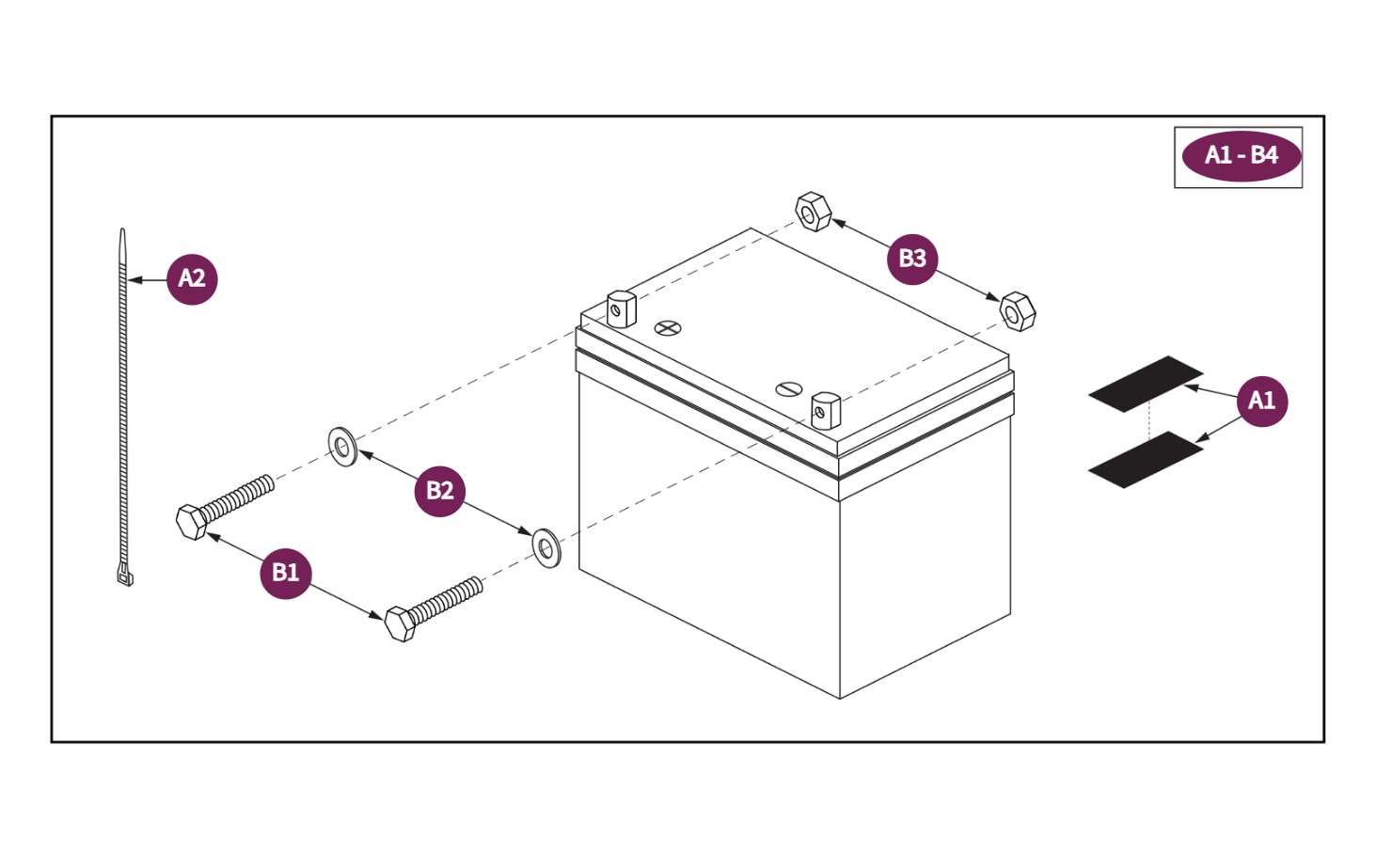 A1 - B4

A2

B3

A1

B2

B1