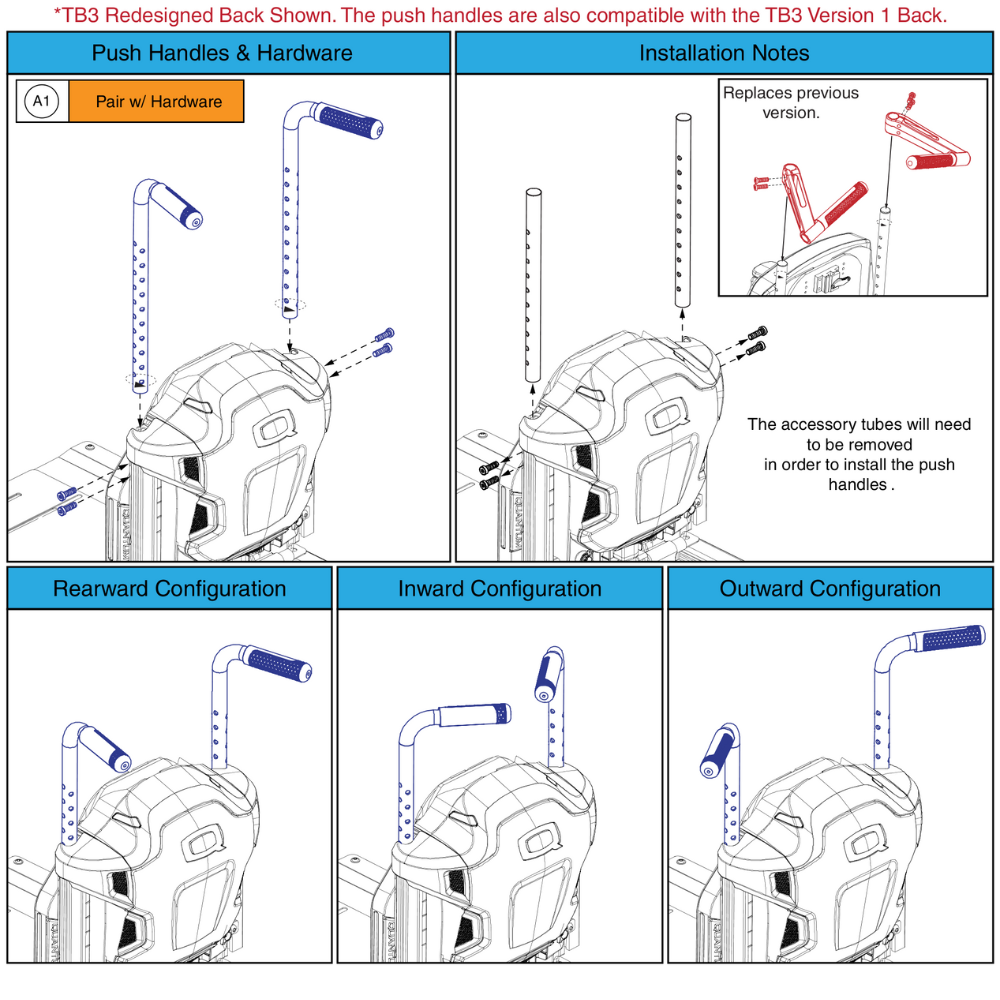 *TB3 Redesigned Back Shown. The push handles are also compatible with the TB3 Version 1 Back.

Push Handles & Hardware

A1 Pair w/ Hardware

Installation Notes

Replaces previous version.

The accessory tubes will need to be removed in order to install the push handles .

Rearward Configuration

Inward Configuration

Outward Configuration