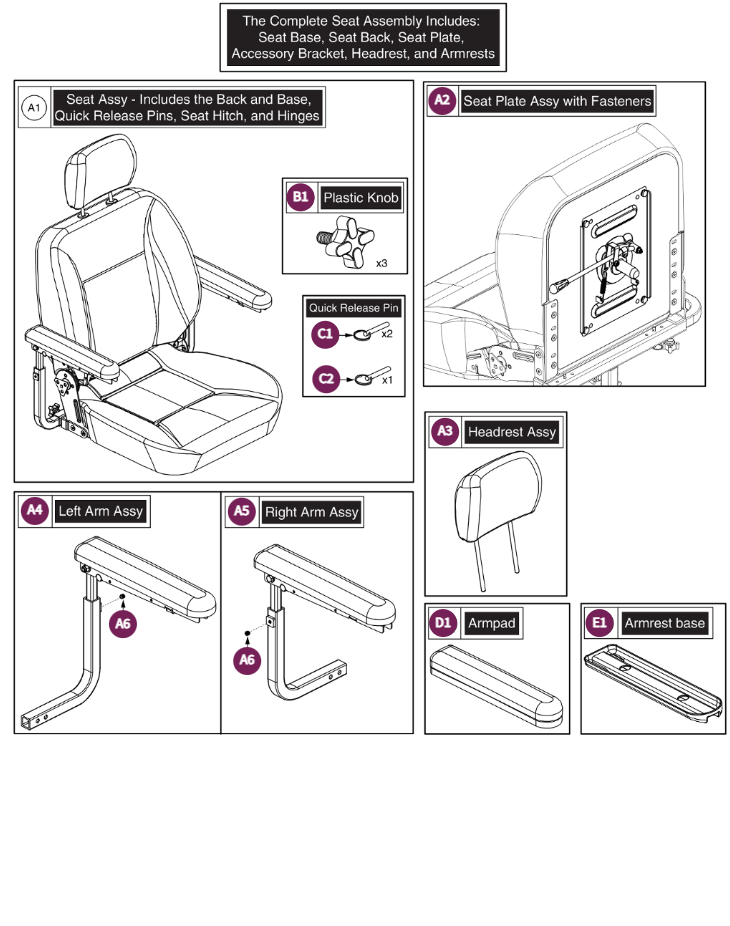 The Complete Seat Assembly Includes: Seat Base, Seat Back, Seat Plate, Accessory Bracket, Headrest, and Armrests

A1 Seat Assy - Includes the Back and Base, Quick Release Pins, Seat Hitch, and Hinges

B1 Plastic Knob

x3

Quick Release Pin

C1 x2

C2 x1

A2 Seat Plate Assy with Fasteners

A3 Headrest Assy

A4 Left Arm Assy

A6

A5 Right Arm Assy

A6

D1 Armpad

E1 Armrest base