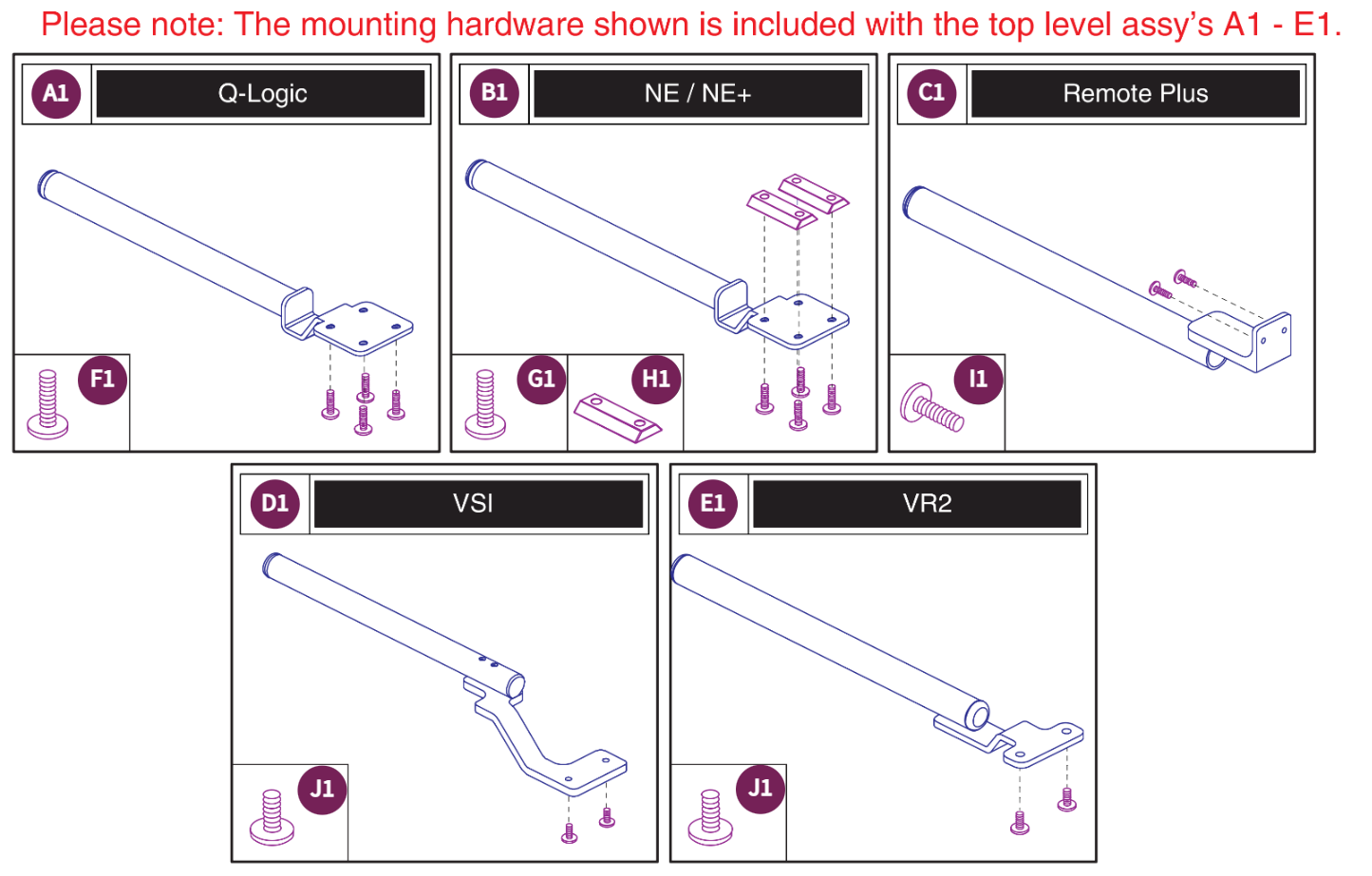 Please note: The mounting hardware shown is included with the top level assy's A1 - E1.

A1 Q-Logic

F1

B1 NE / NE+

G1

H1

C1 Remote Plus

I1

D1 VSI

J1

E1 VR2

J1