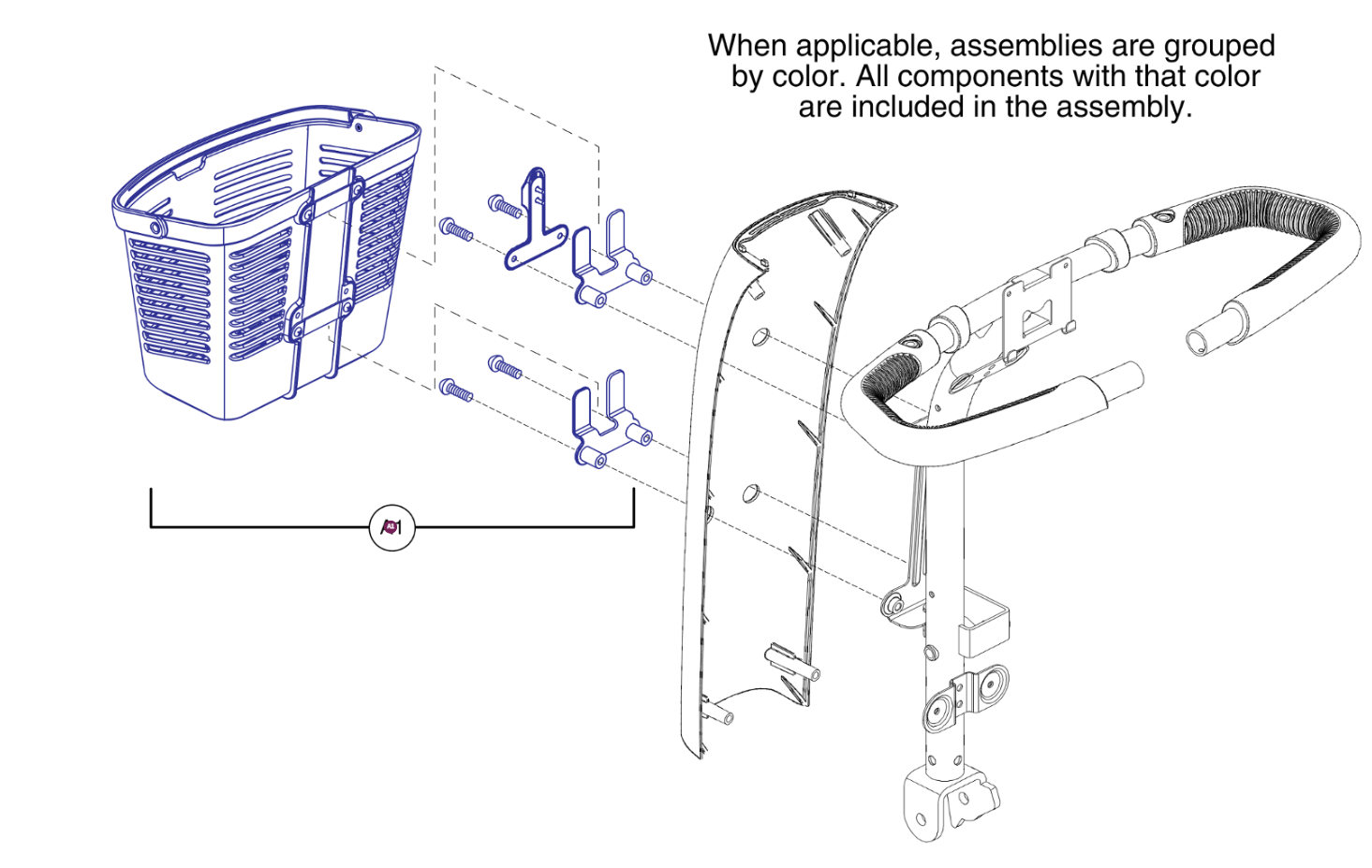 When applicable, assemblies are grouped by color. All components with that color are included in the assembly.

A1