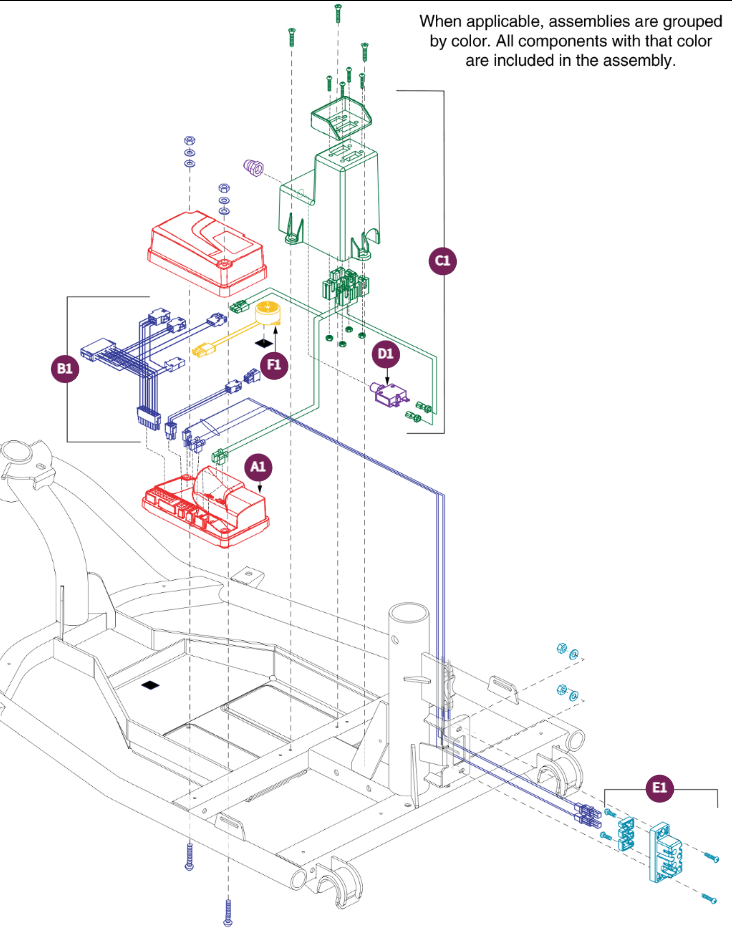 When applicable, assemblies are grouped by color. All components with that color are included in the assembly.

C1

B1

F1

D1

A1

E1