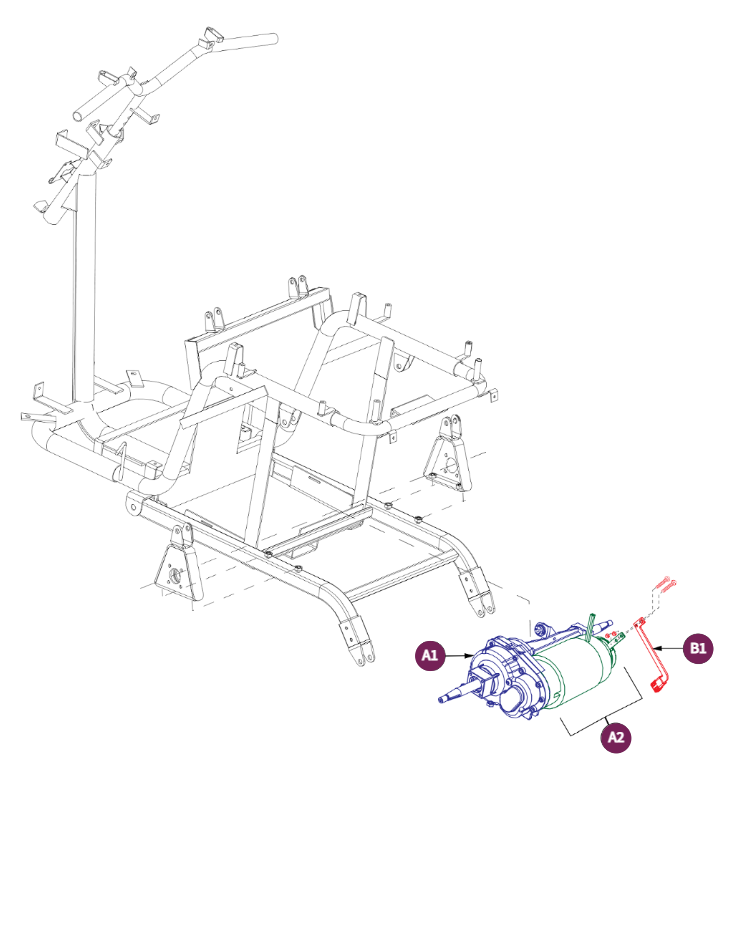 A1
B1
A2