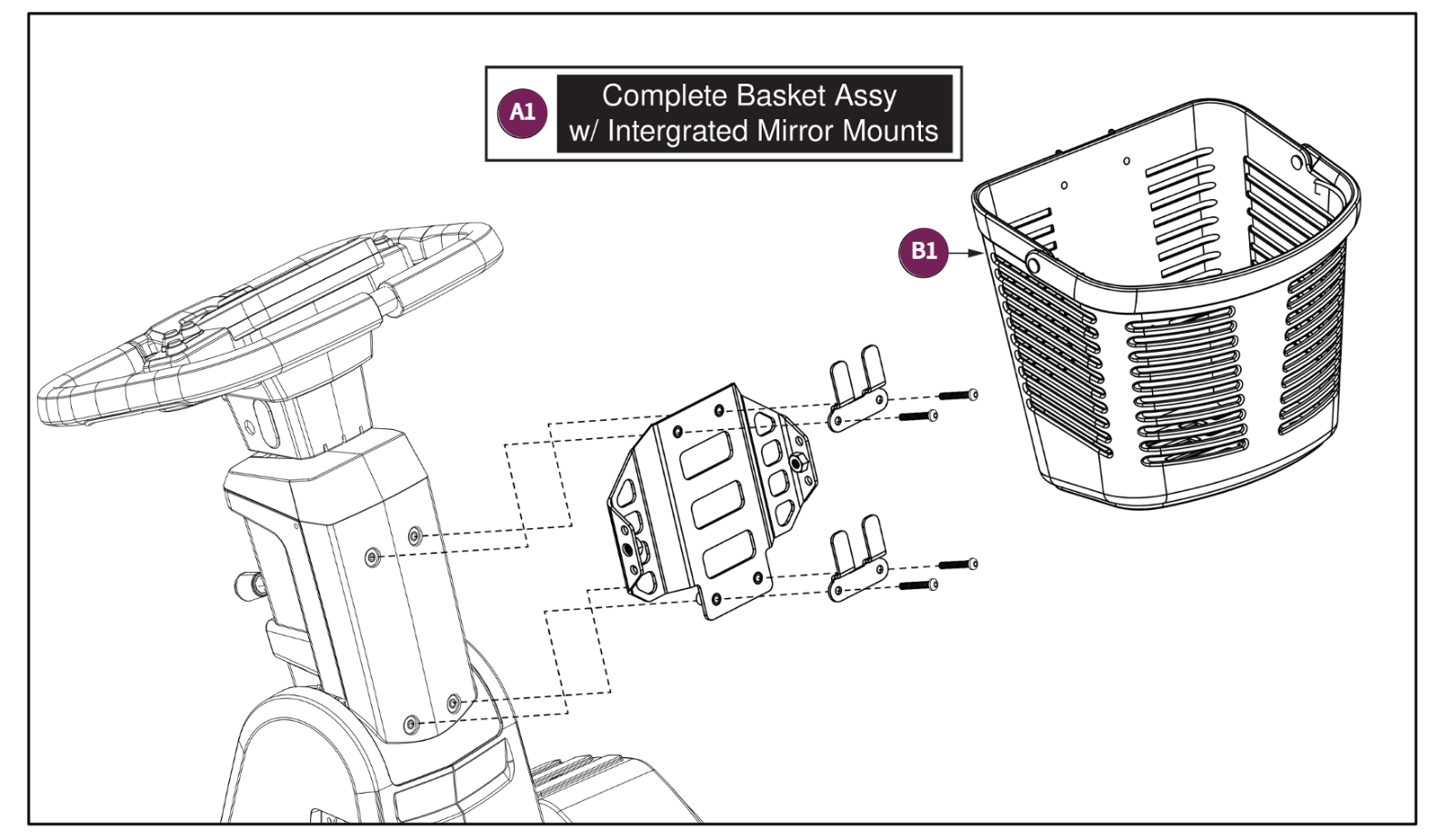 A1 Complete Basket Assy w/ Intergrated Mirror Mounts

B1