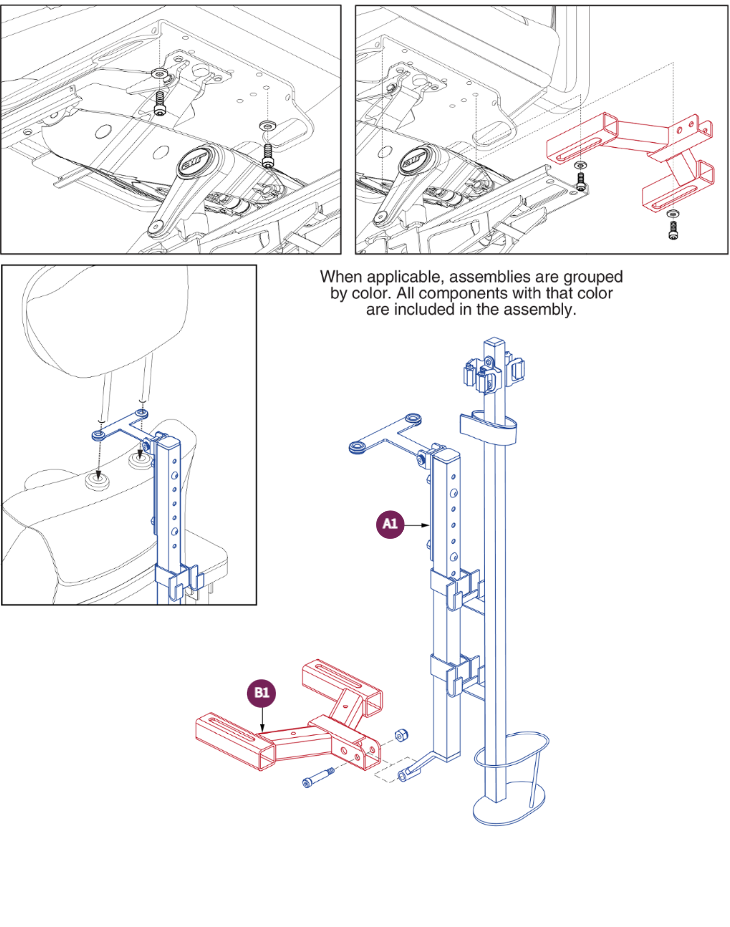 When applicable, assemblies are grouped by color. All components with that color are included in the assembly.

A1

B1