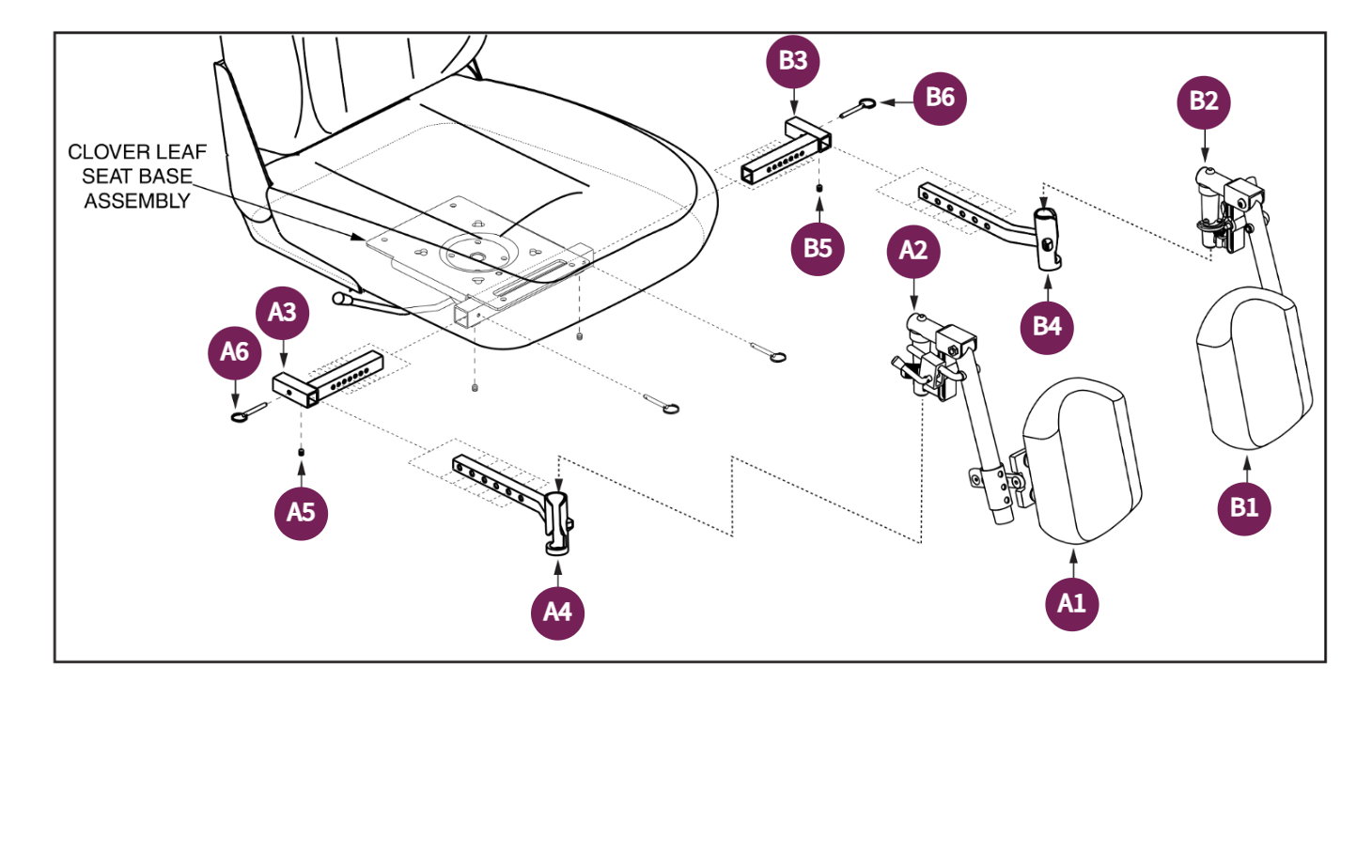 CLOVER LEAF SEAT BASE ASSEMBLY

B3
B6
B2
B5
A2
B4
A3
A6
A5
A4
A1
B1