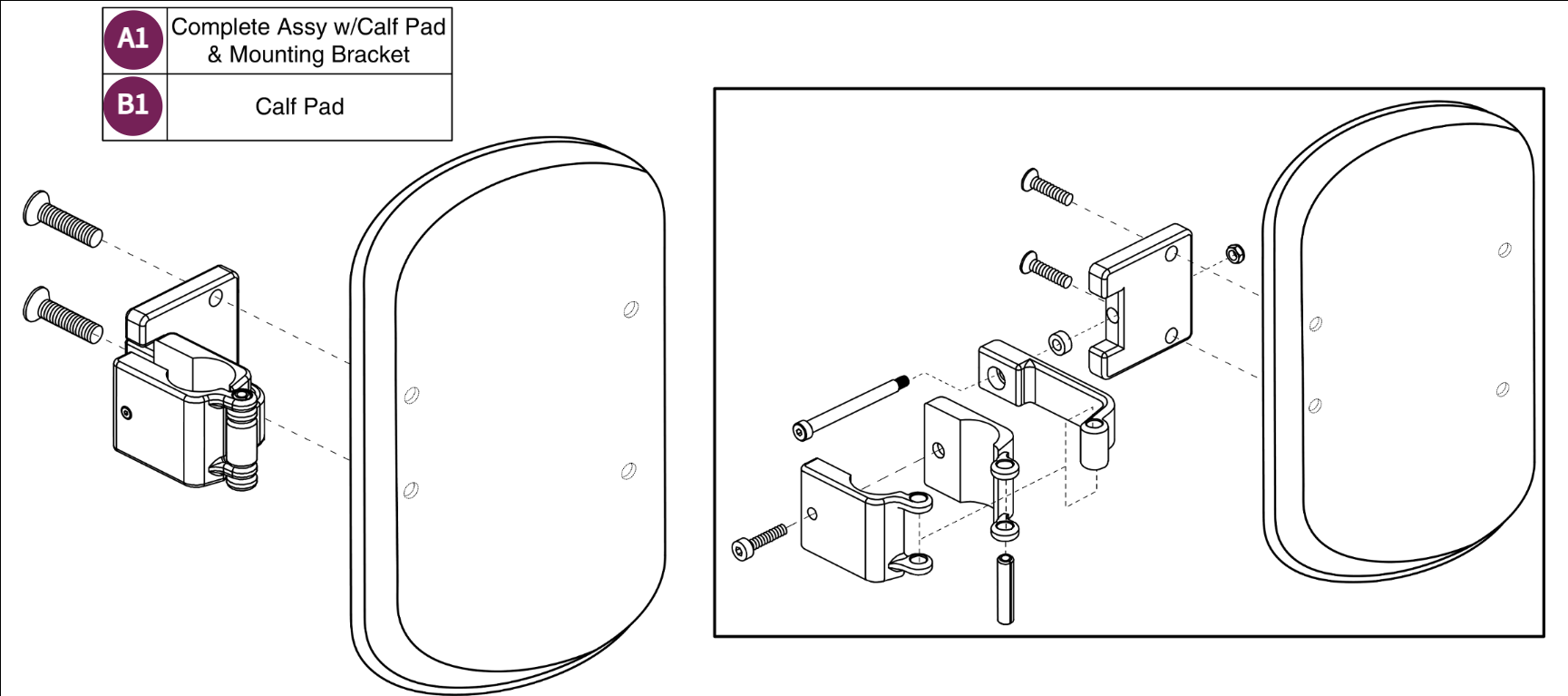 | A1 | Complete Assy w/Calf Pad & Mounting Bracket |
|---|---|
| B1 | Calf Pad |